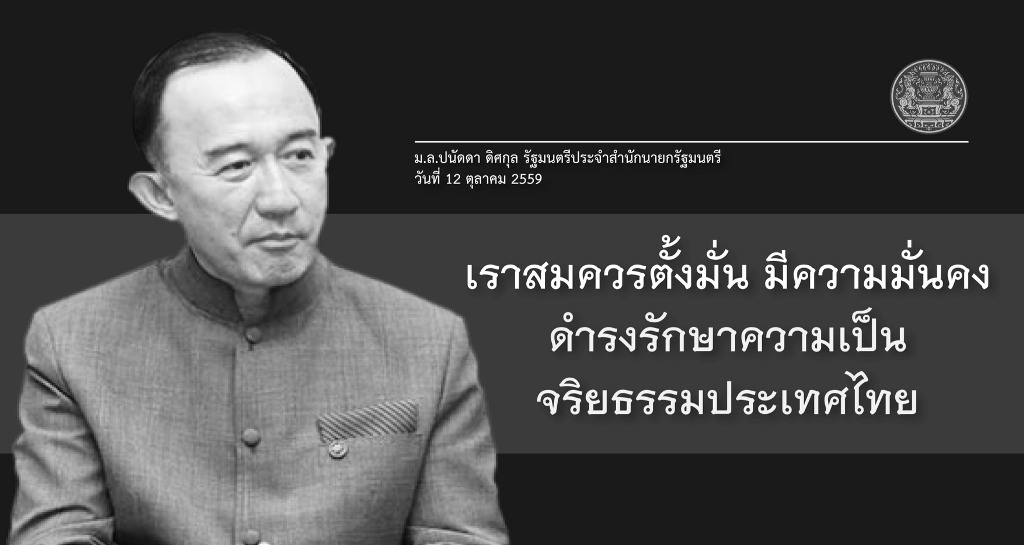 ม.ล.ปนัดดา ดิศกุล รัฐมนตรีประจำสำนักนายกรัฐมนตรี
วันที่ 12 ตุลาคม 2559

เราสมควรตั้งมั่น มีความมั่นคง
ดำรงรักษาความเป็น
จริยธรรมประเทศไทย