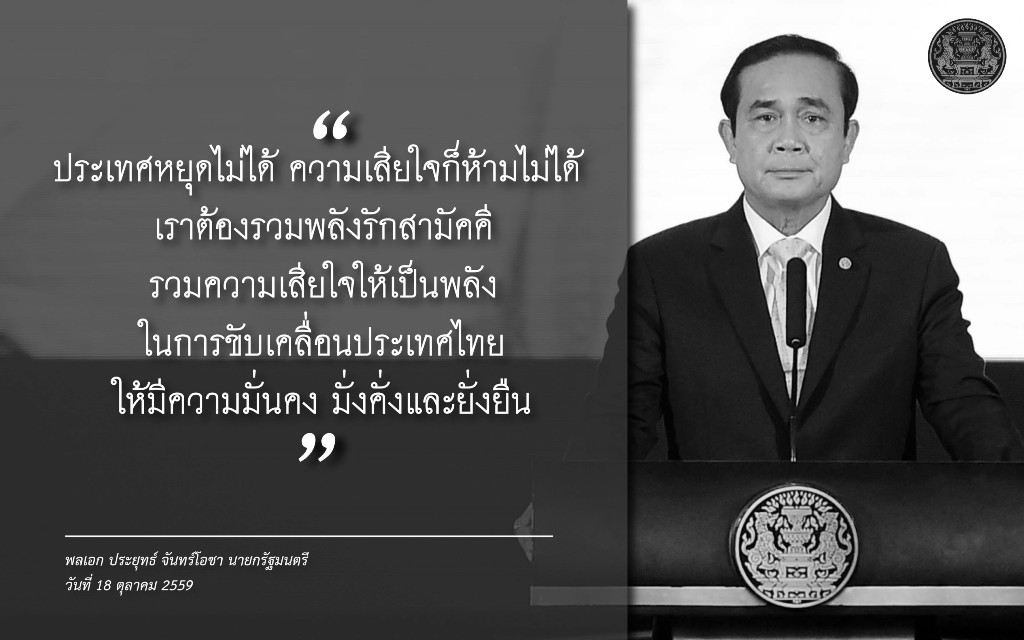 “
ประเทศหยุดไม่ได้ ความเสียใจก็ห้ามไม่ได้
เราต้องรวมพลังรักสามัคคี
รวมความเสียใจให้เป็นพลัง
ในการขับเคลื่อนประเทศไทย
ให้มีความมั่นคง มั่งคั่งและยั่งยืน
”

พลเอก ประยุทธ์ จันทร์โอชา นายกรัฐมนตรี
วันที่ 18 ตุลาคม 2559