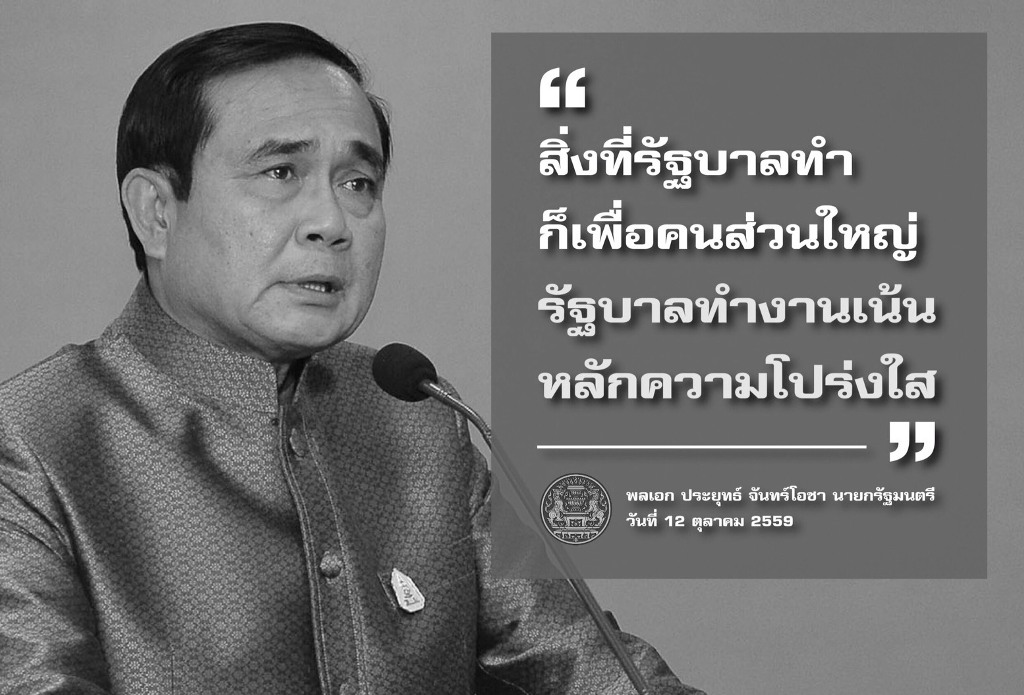 “
สิ่งที่รัฐบาลทำ
ก็เพื่อคนส่วนใหญ่
รัฐบาลทำงานเน้น
หลักความโปร่งใส
”

พลเอก ประยุทธ์ จันทร์โอชา นายกรัฐมนตรี
วันที่ 12 ตุลาคม 2559