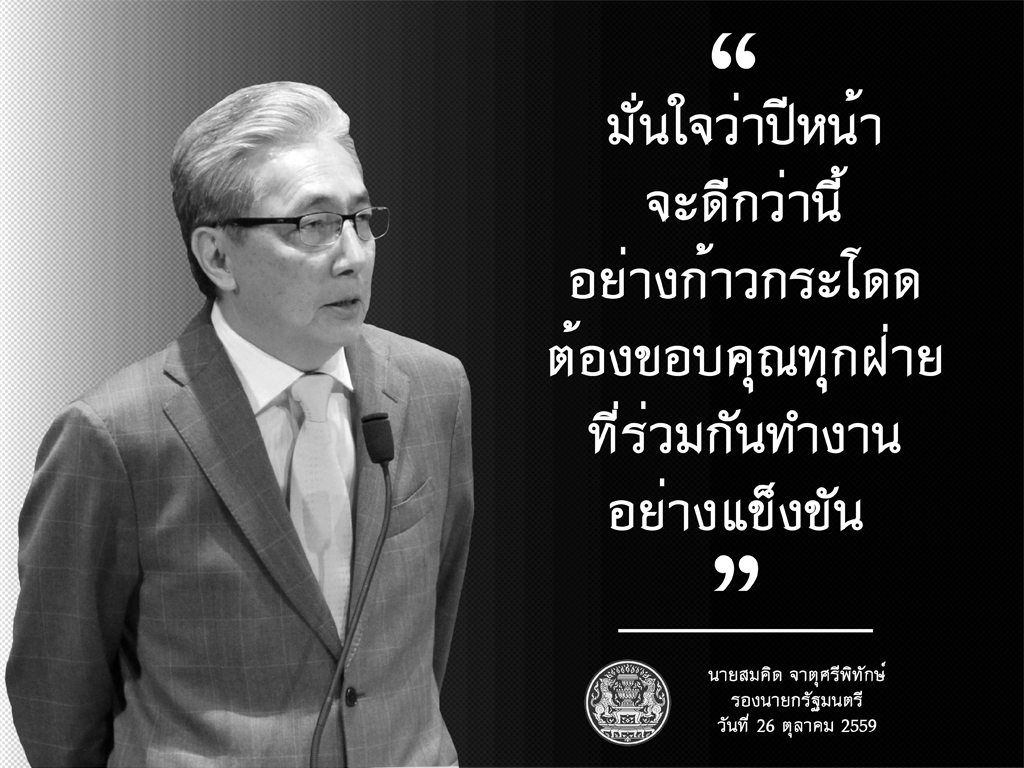 “
มั่นใจว่าปีหน้า
จะดีกว่านี้
อย่างก้าวกระโดด
ต้องขอบคุณทุกฝ่าย
ที่ร่วมกันทำงาน
อย่างแข็งขัน
”

นายสมคิด จาตุศรีพิทักษ์
รองนายกรัฐมนตรี
วันที่ 26 ตุลาคม 2559