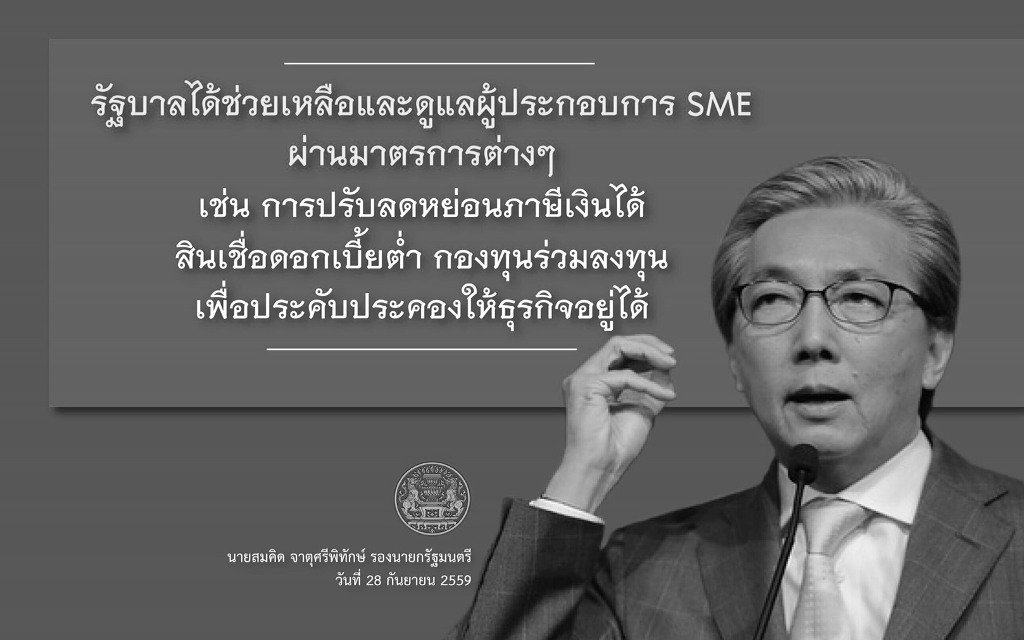 รัฐบาลได้ช่วยเหลือและดูแลผู้ประกอบการ SME
ผ่านมาตรการต่างๆ
เช่น การปรับลดหย่อนภาษีเงินได้
สินเชื่อดอกเบี้ยต่ำ กองทุนร่วมลงทุน
เพื่อประคับประคองให้ธุรกิจอยู่ได้

นายสมคิด จาตุศรีพิทักษ์ รองนายกรัฐมนตรี
วันที่ 28 กันยายน 2559