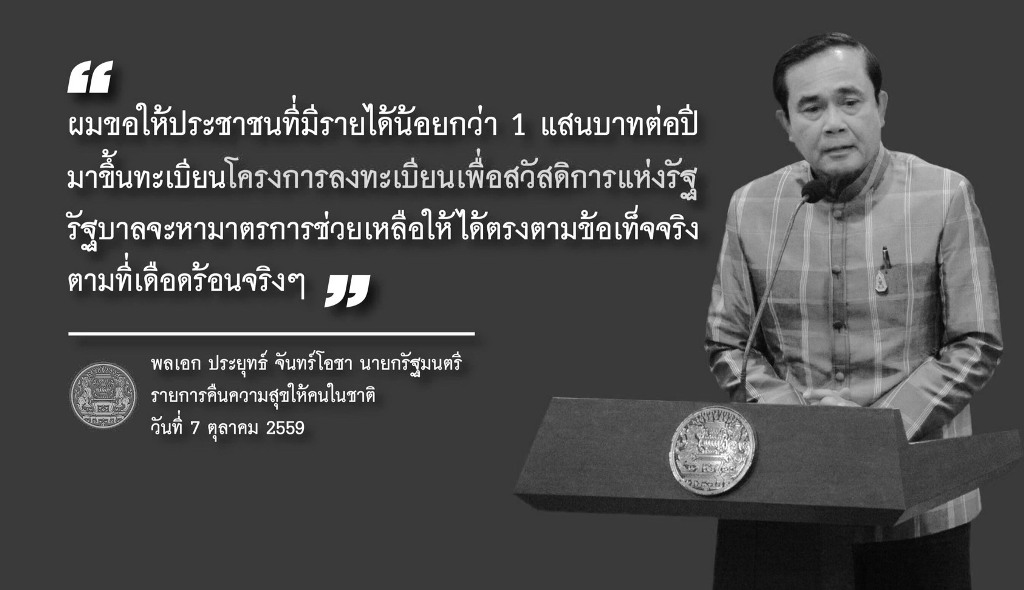 “

ผมขอให้ประชาชนที่มีรายได้น้อยกว่า 1 แสนบาทต่อปี มาขึ้นทะเบียนโครงการลงทะเบียนเพื่อสวัสดิการแห่งรัฐ รัฐบาลจะหามาตรการช่วยเหลือให้ได้ตรงตามข้อเท็จจริง ตามที่เดือดร้อนจริงๆ ”

พลเอก ประยุทธ์ จันทร์โอชา นายกรัฐมนตรี
รายการคืนความสุขให้คนในชาติ
วันที่ 7 ตุลาคม 2559