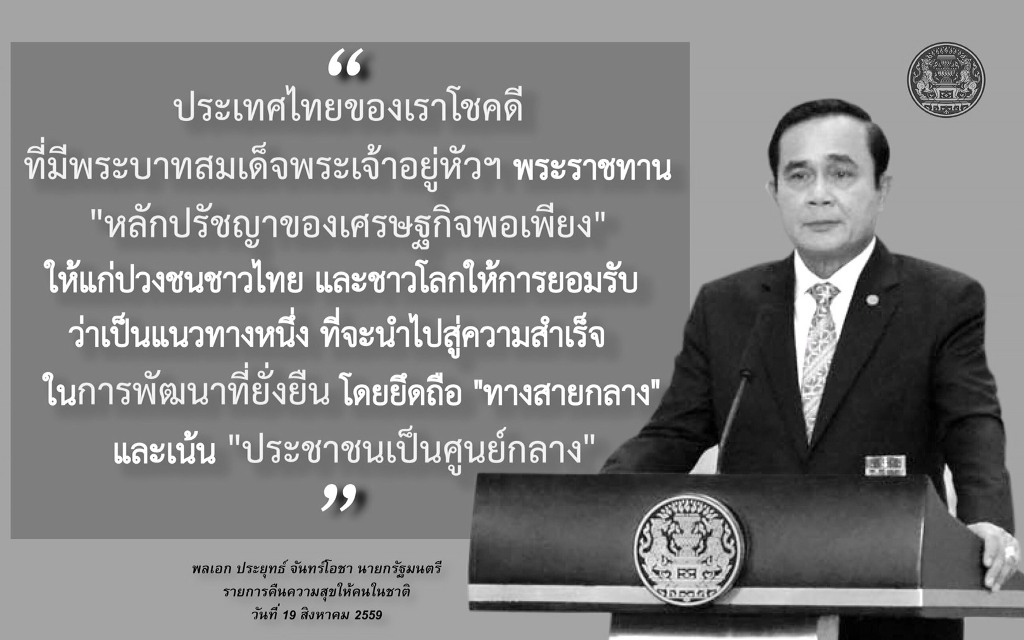 “
ประเทศไทยของเราโชคดี
ที่มีพระบาทสมเด็จพระเจ้าอยู่หัวฯ พระราชทาน
"หลักปรัชญาของเศรษฐกิจพอเพียง"
ให้แก่ปวงชนชาวไทย และชาวโลกให้การยอมรับ
ว่าเป็นแนวทางหนึ่ง ที่จะนำไปสู่ความสำเร็จ
ในการพัฒนาที่ยั่งยืน โดยยึดถือ "ทางสายกลาง"
และเน้น "ประชาชนเป็นศูนย์กลาง"
”

พลเอก ประยุทธ์ จันทร์โอชา นายกรัฐมนตรี
รายการคืนความสุขให้คนในชาติ
วันที่ 19 สิงหาคม 2559