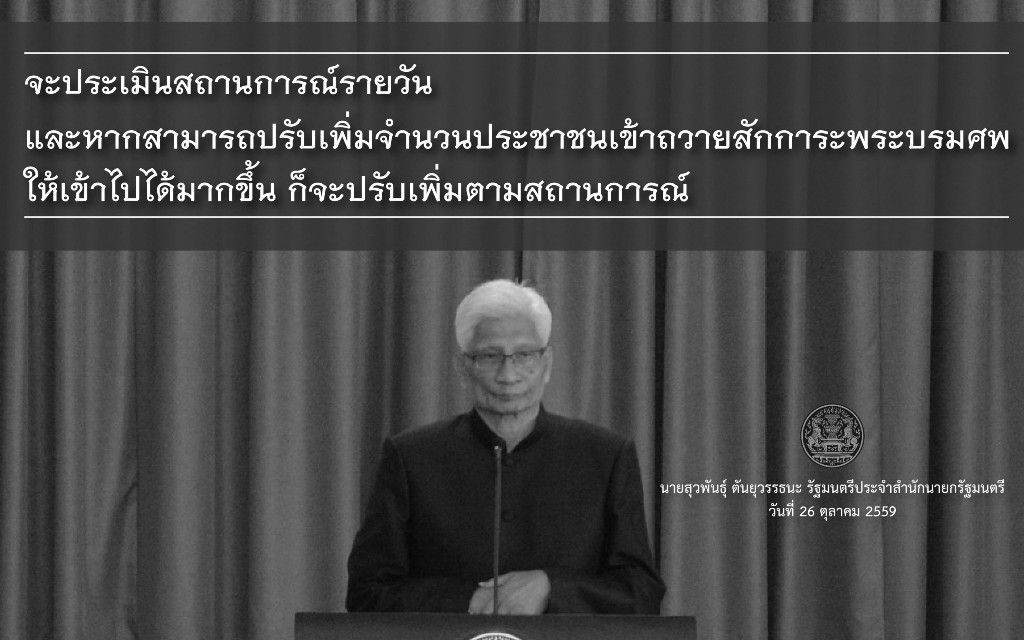 จะประเมินสถานการณ์รายวัน
และหากสามารถปรับเพิ่มจำนวนประชาชนเข้าถวายสักการะพระบรมศพ
ให้เข้าไปได้มากขึ้น ก็จะปรับเพิ่มตามสถานการณ์

นายสุวพันธุ์ ตันยุวรรธนะ รัฐมนตรีประจำสำนักนายกรัฐมนตรี
วันที่ 26 ตุลาคม 2559