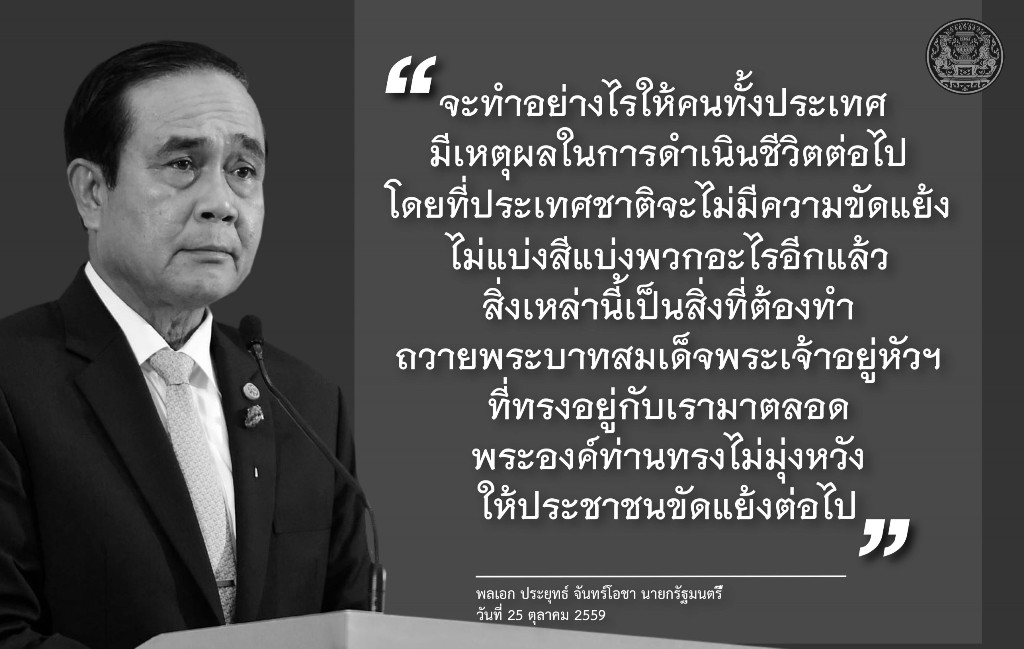 “จะทำอย่างไรให้คนทั้งประเทศ
มีเหตุผลในการดำเนินชีวิตต่อไป
โดยที่ประเทศชาติจะไม่มีความขัดแย้ง
ไม่แบ่งสีแบ่งพวกอะไรอีกแล้ว
สิ่งเหล่านี้เป็นสิ่งที่ต้องทำ
ถวายพระบาทสมเด็จพระเจ้าอยู่หัวฯ
ที่ทรงอยู่กับเรามาตลอด
พระองค์ท่านทรงไม่มุ่งหวัง
ให้ประชาชนขัดแย้งต่อไป”

พลเอก ประยุทธ์ จันทร์โอชา นายกรัฐมนตรี
วันที่ 25 ตุลาคม 2559