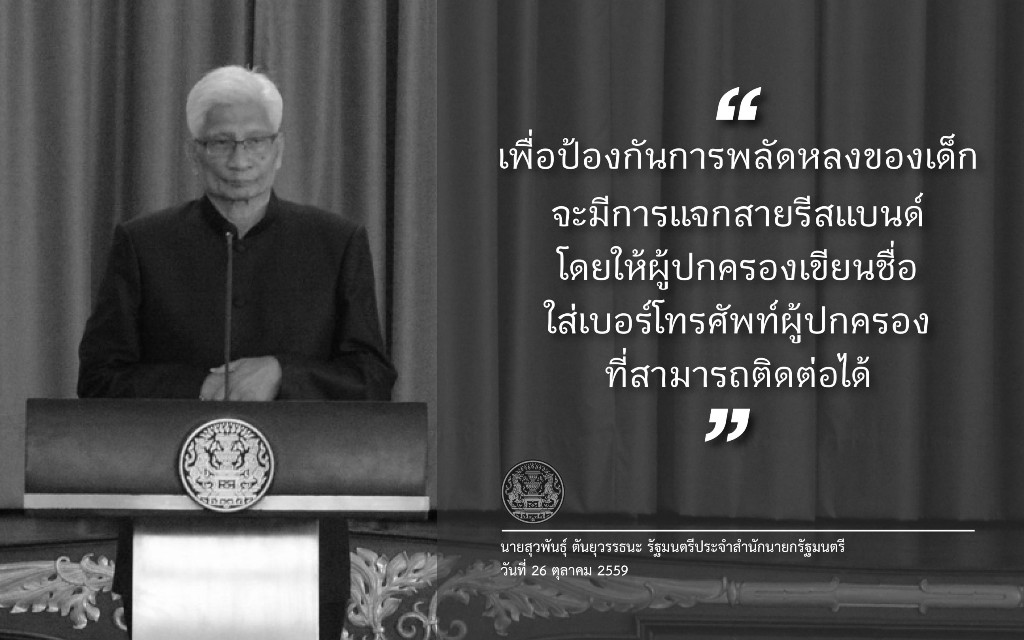 “
เพื่อป้องกันการพลัดหลงของเด็ก จะมีการแจกสายรีสแบนด์ โดยให้ผู้ปกครองเขียนชื่อ ใส่เบอร์โทรศัพท์ผู้ปกครอง ที่สามารถติดต่อได้
”

นายสุวพันธุ์ ตันยุวรรธนะ รัฐมนตรีประจำสำนักนายกรัฐมนตรี
วันที่ 26 ตุลาคม 2559