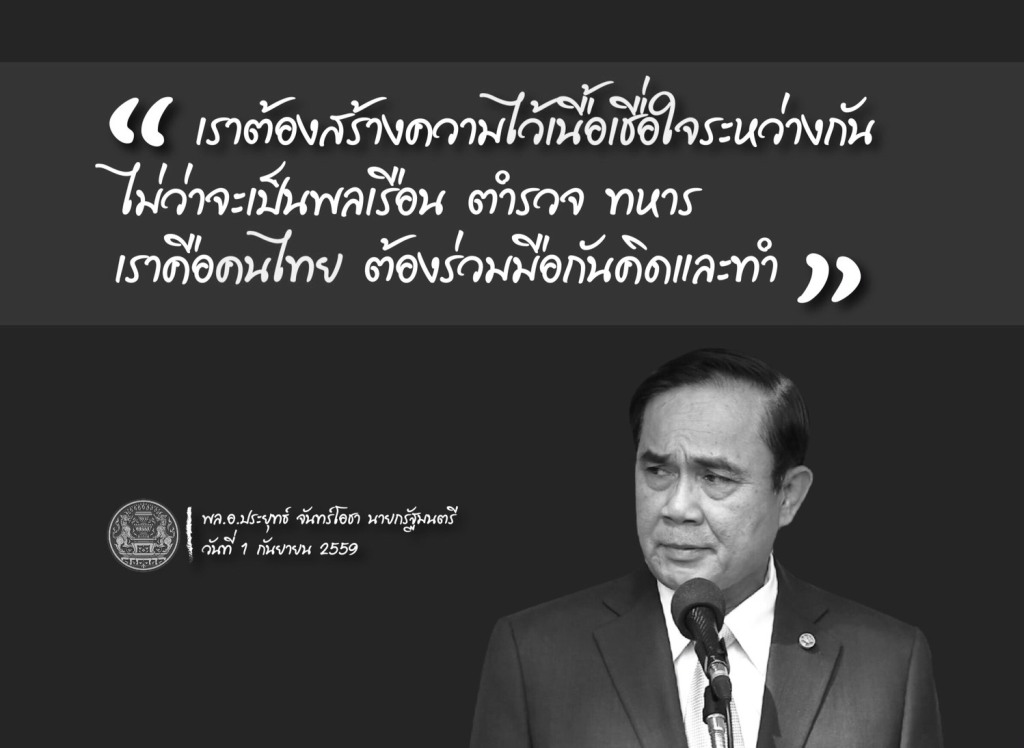 “ เราต้องสร้างความไว้เนื้อเชื่อใจระหว่างกัน ไม่ว่าจะเป็นพลเรือน ตำรวจ ทหาร เราคือคนไทย ต้องร่วมมือกันคิดและทำ ”

พล.อ.ประยุทธ์ จันทร์โอชา นายกรัฐมนตรี
วันที่ 1 กันยายน 2559