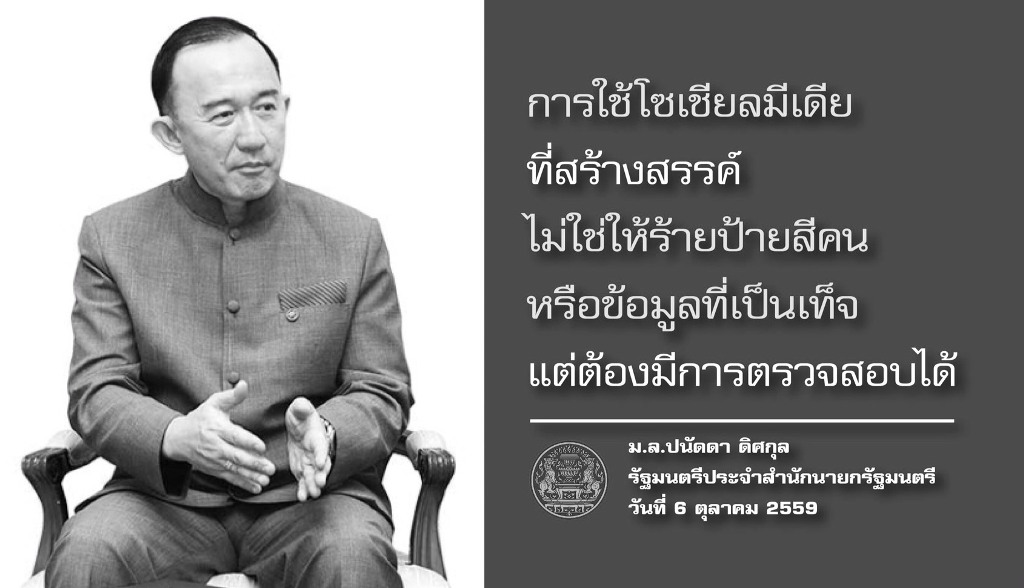 การใช้โซเชียลมีเดีย
ที่สร้างสรรค์
ไม่ใช่ให้ร้ายป้ายสีคน
หรือข้อมูลที่เป็นเท็จ
แต่ต้องมีการตรวจสอบได้

ม.ล.ปนัดดา ดิศกุล
รัฐมนตรีประจำสำนักนายกรัฐมนตรี
วันที่ 6 ตุลาคม 2559