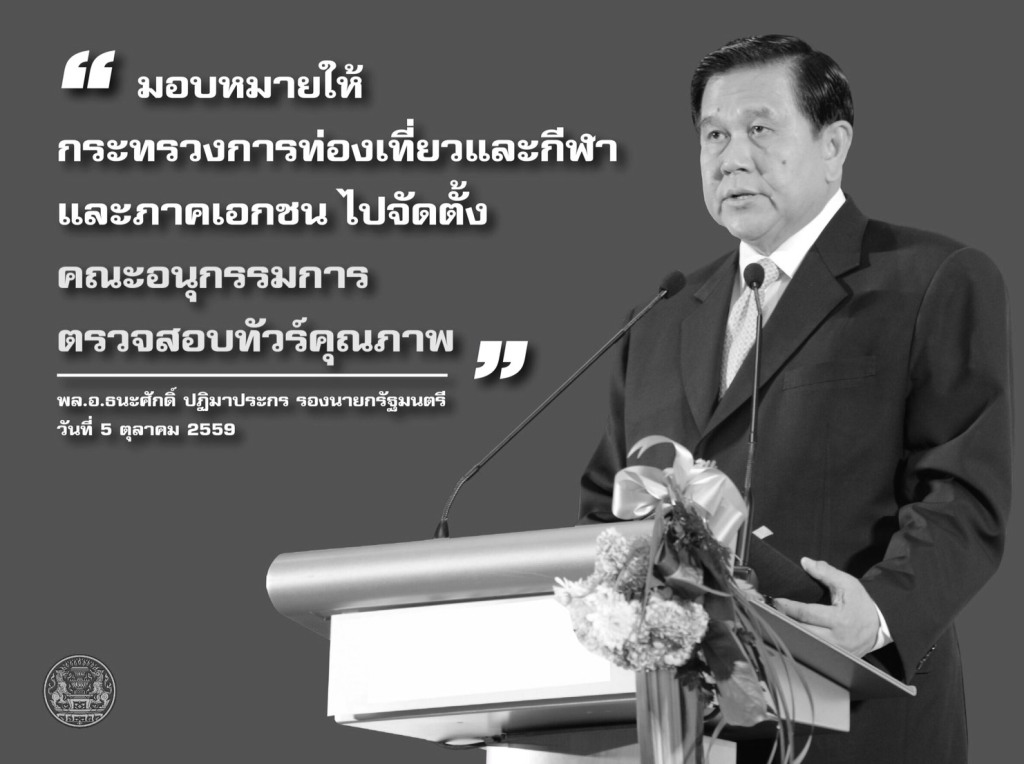 “ มอบหมายให้ กระทรวงการท่องเที่ยวและกีฬา และภาคเอกชน ไปจัดตั้ง คณะอนุกรรมการ ตรวจสอบทัวร์คุณภาพ ”

พล.อ.ธนะศักดิ์ ปฏิมาประกร รองนายกรัฐมนตรี
วันที่ 5 ตุลาคม 2559