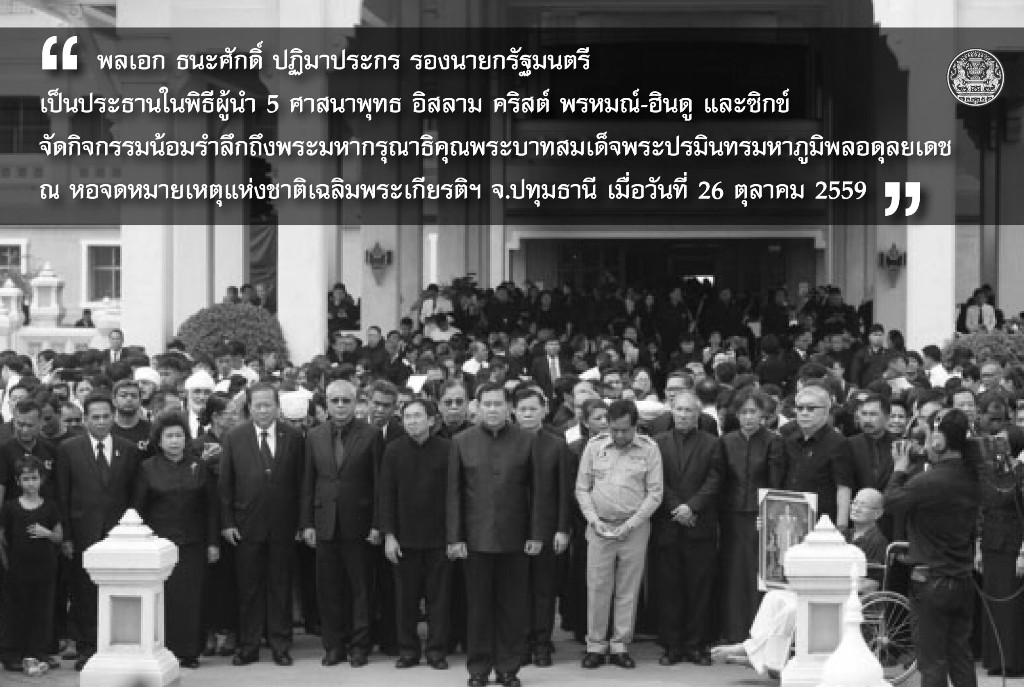 “ พลเอก ธนะศักดิ์ ปฏิมาประกร รองนายกรัฐมนตรี เป็นประธานในพิธีผู้นำ 5 ศาสนาพุทธ อิสลาม คริสต์ พรหมณ์-ฮินดู และซิกข์ จัดกิจกรรมน้อมรำลึกถึงพระมหากรุณาธิคุณพระบาทสมเด็จพระปรมินทรมหาภูมิพลอดุลยเดช ณ หอจดหมายเหตุแห่งชาติเฉลิมพระเกียรติฯ จ.ปทุมธานี เมื่อวันที่ 26 ตุลาคม 2559 ”