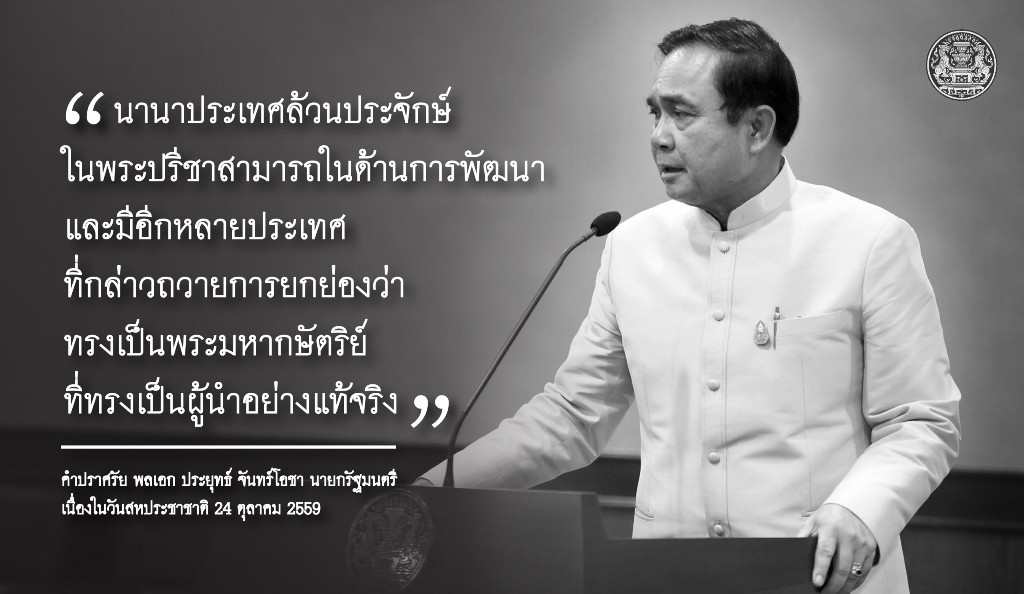 “ นานาประเทศล้วนประจักษ์ ในพระปรีชาสามารถในด้านการพัฒนา และมีอีกหลายประเทศ ที่กล่าวถวายการยกย่องว่า ทรงเป็นพระมหากษัตริย์ ที่ทรงเป็นผู้นำอย่างแท้จริง ”

คำปราศรัย พลเอก ประยุทธ์ จันทร์โอชา นายกรัฐมนตรี เนื่องในวันสหประชาชาติ 24 ตุลาคม 2559