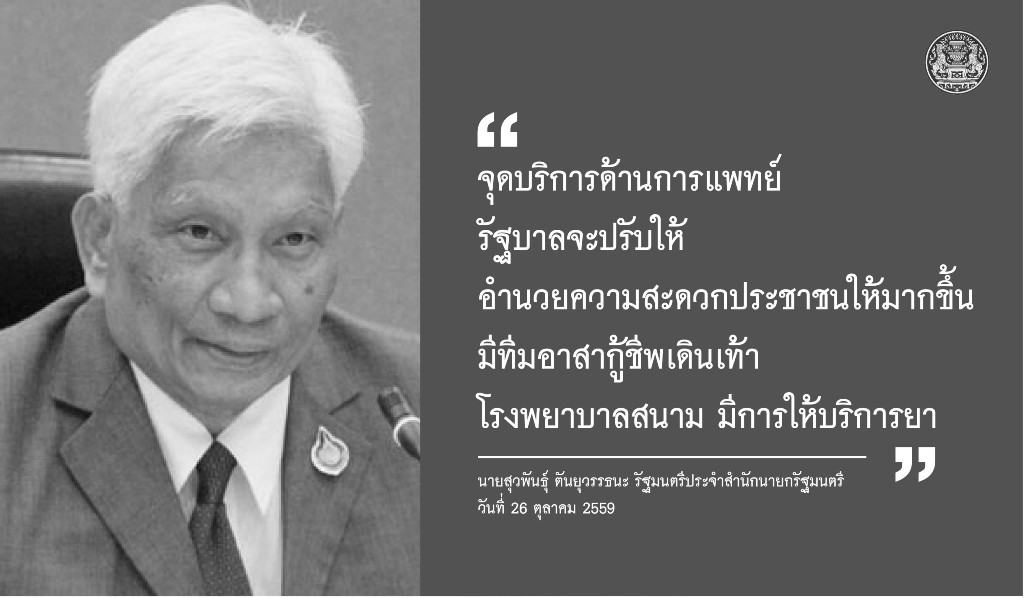 “
จุดบริการด้านการแพทย์
รัฐบาลจะปรับให้
อำนวยความสะดวกประชาชนให้มากขึ้น
มีทีมอาสากู้ชีพเดินเท้า
โรงพยาบาลสนาม มีการให้บริการยา
”

นายสุวพันธุ์ ตันยุวรรธนะ รัฐมนตรีประจำสำนักนายกรัฐมนตรี
วันที่ 26 ตุลาคม 2559