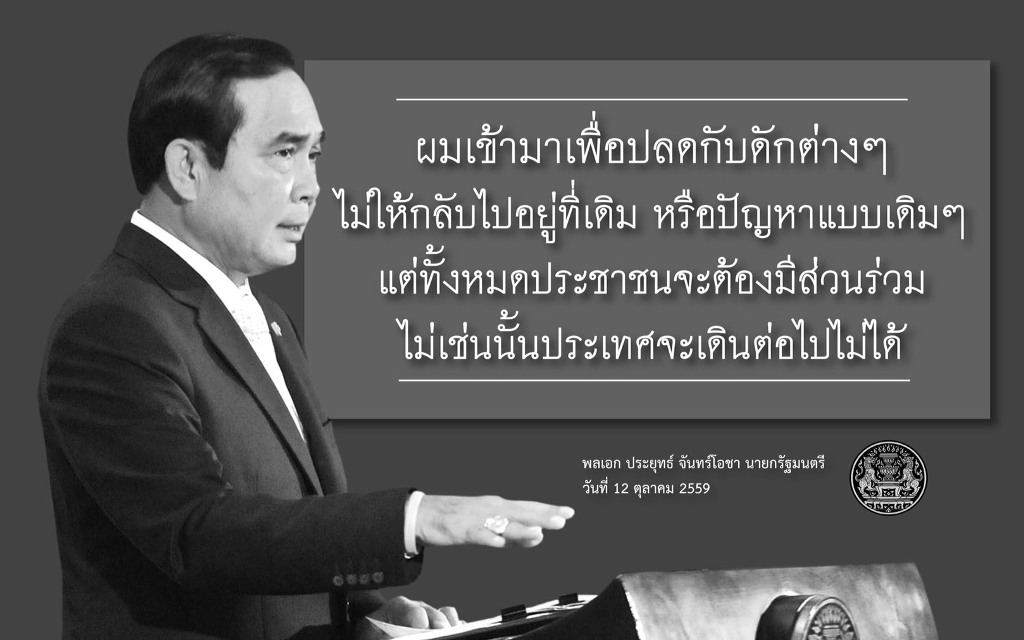 ผมเข้ามาเพื่อปลดกับดักต่างๆ
ไม่ให้กลับไปอยู่ที่เดิม หรือปัญหาแบบเดิมๆ
แต่ทั้งหมดประชาชนจะต้องมีส่วนร่วม
ไม่เช่นนั้นประเทศจะเดินต่อไปไม่ได้

พลเอก ประยุทธ์ จันทร์โอชา นายกรัฐมนตรี
วันที่ 12 ตุลาคม 2559