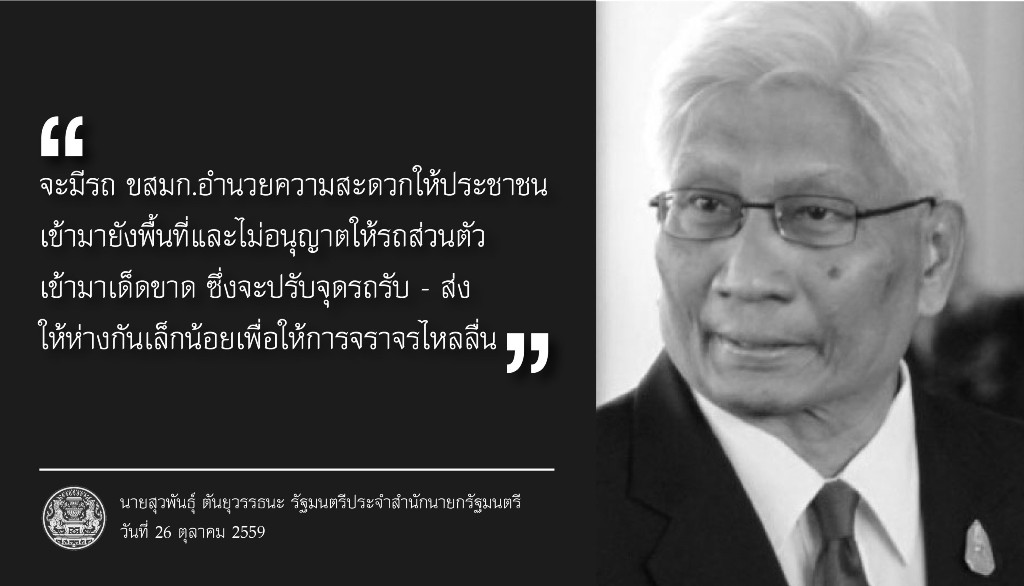 “

จะมีรถ ขสมก.อำนวยความสะดวกให้ประชาชน เข้ามายังพื้นที่และไม่อนุญาตให้รถส่วนตัว เข้ามาเด็ดขาด ซึ่งจะปรับจุดรถรับ - ส่ง ให้ห่างกันเล็กน้อยเพื่อให้การจราจรไหลลื่น ”

นายสุวพันธุ์ ตันยุวรรธนะ รัฐมนตรีประจำสำนักนายกรัฐมนตรี
วันที่ 26 ตุลาคม 2559