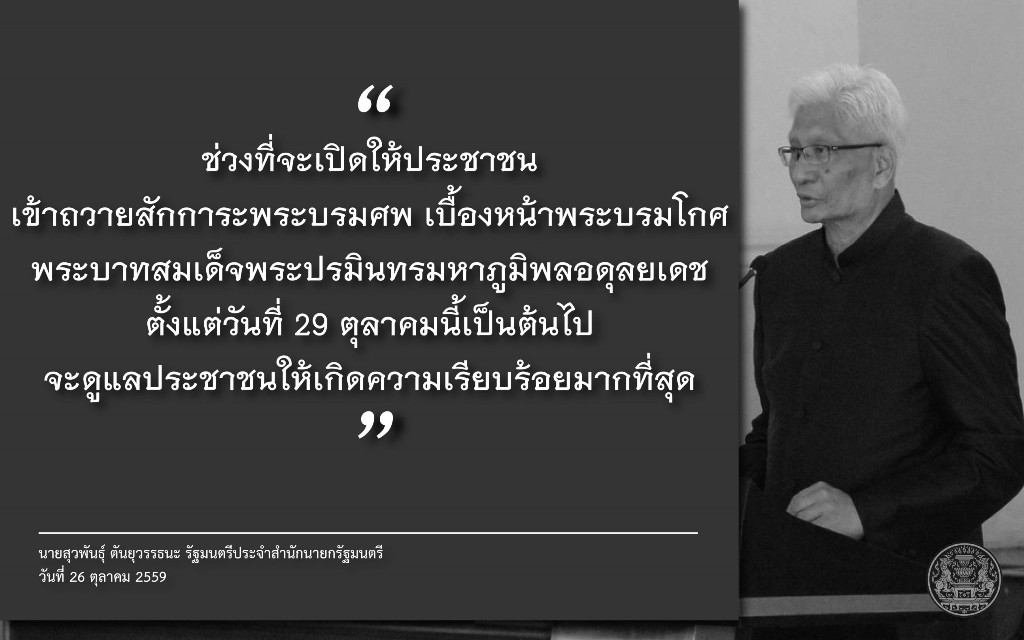 “
ช่วงที่จะเปิดให้ประชาชน
เข้าถวายสักการะพระบรมศพ เบื้องหน้าพระบรมโกศ
พระบาทสมเด็จพระปรมินทรมหาภูมิพลอดุลยเดช
ตั้งแต่วันที่ 29 ตุลาคมนี้เป็นต้นไป
จะดูแลประชาชนให้เกิดความเรียบร้อยมากที่สุด
”

นายสุวพันธุ์ ตันยุวรรธนะ รัฐมนตรีประจำสำนักนายกรัฐมนตรี
วันที่ 26 ตุลาคม 2559