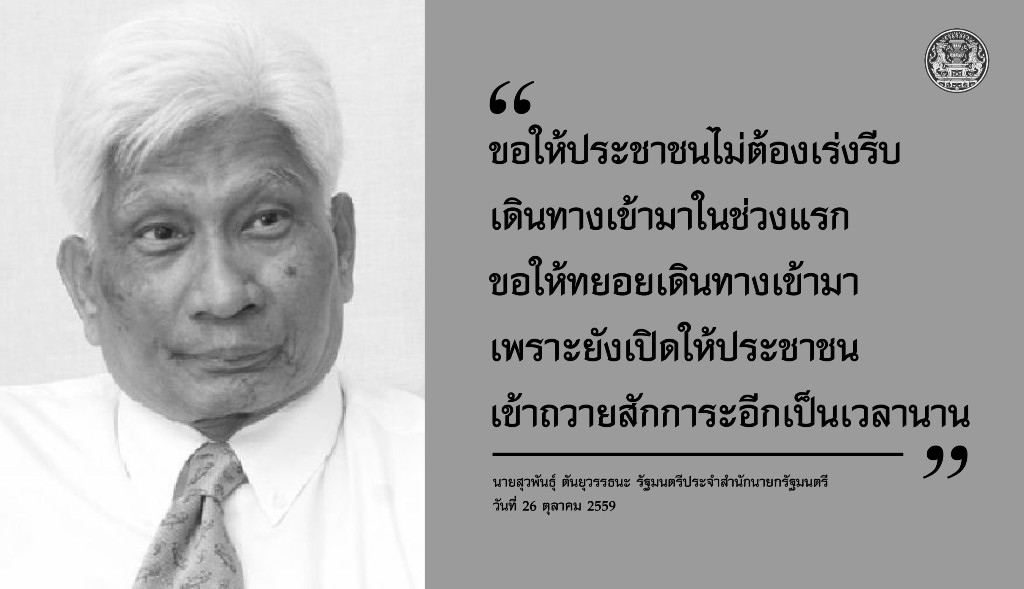 “
ขอให้ประชาชนไม่ต้องเร่งรีบ
เดินทางเข้ามาในช่วงแรก
ขอให้ทยอยเดินทางเข้ามา
เพราะยังเปิดให้ประชาชน
เข้าถวายสักการะอีกเป็นเวลานาน
”

นายสุวพันธุ์ ตันยุวรรธนะ รัฐมนตรีประจำสำนักนายกรัฐมนตรี
วันที่ 26 ตุลาคม 2559