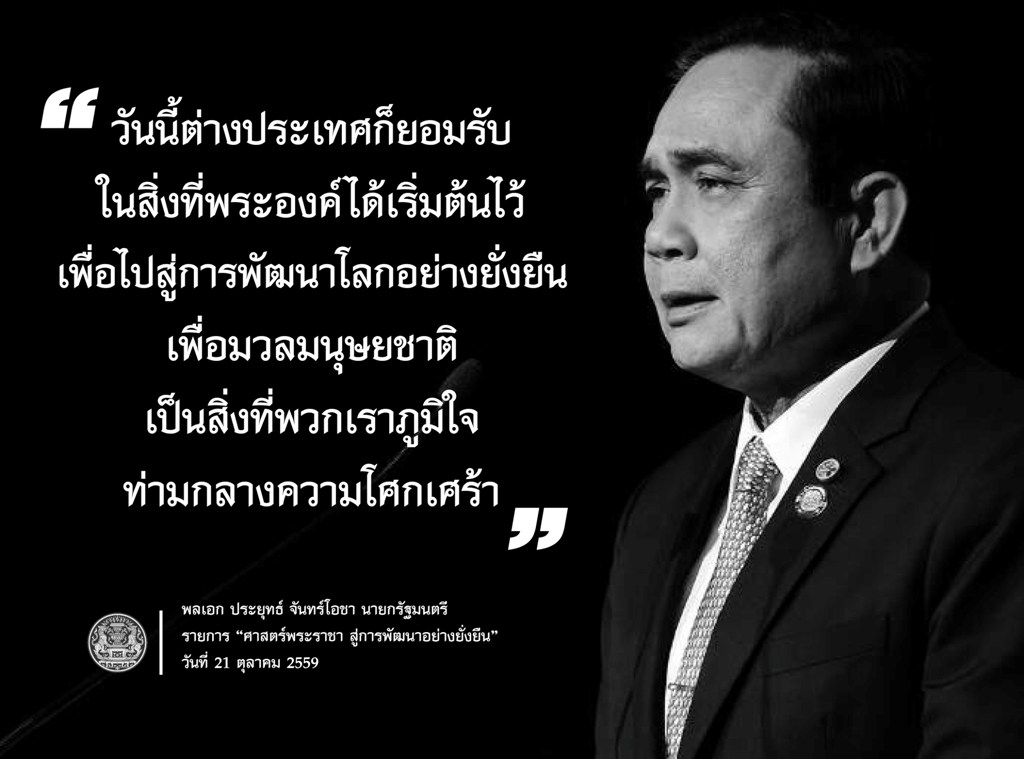 “ วันนี้ต่างประเทศก็ยอมรับ
ในสิ่งที่พระองค์ได้เริ่มต้นไว้
เพื่อไปสู่การพัฒนาโลกอย่างยั่งยืน
เพื่อมวลมนุษยชาติ
เป็นสิ่งที่พวกเราภูมิใจ
ท่ามกลางความโศกเศร้า ”

พลเอก ประยุทธ์ จันทร์โอชา นายกรัฐมนตรี
รายการ “ศาสตร์พระราชา สู่การพัฒนาอย่างยั่งยืน”
วันที่ 21 ตุลาคม 2559