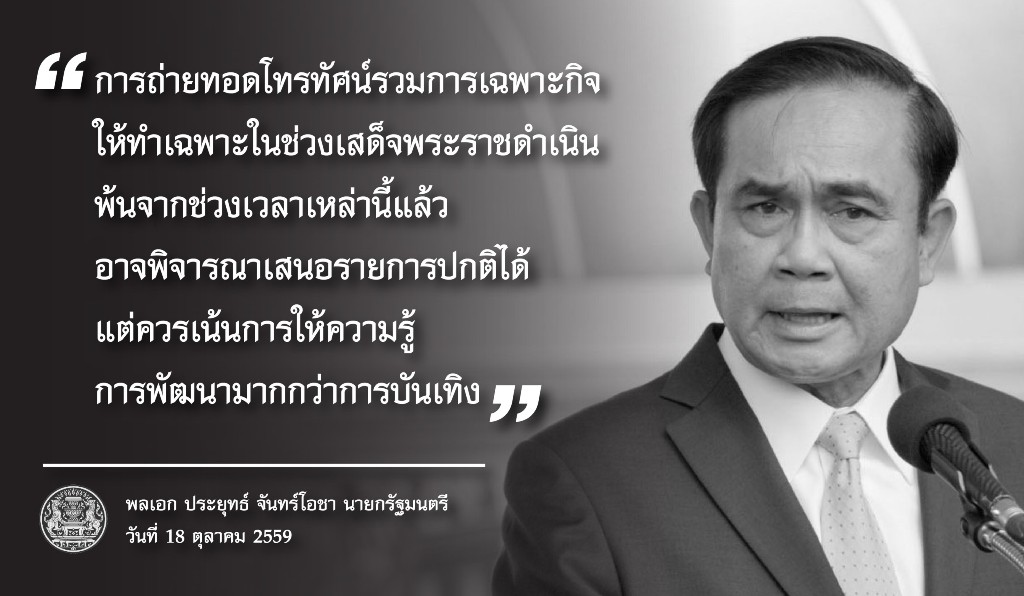 “ การถ่ายทอดโทรทัศน์รวมการเฉพาะกิจ ให้ทำเฉพาะในช่วงเสด็จพระราชดำเนิน พ้นจากช่วงเวลาเหล่านี้แล้ว อาจพิจารณาเสนอรายการปกติได้ แต่ควรเน้นการให้ความรู้ การพัฒนามากกว่าการบันเทิง ”

พลเอก ประยุทธ์ จันทร์โอชา นายกรัฐมนตรี
วันที่ 18 ตุลาคม 2559