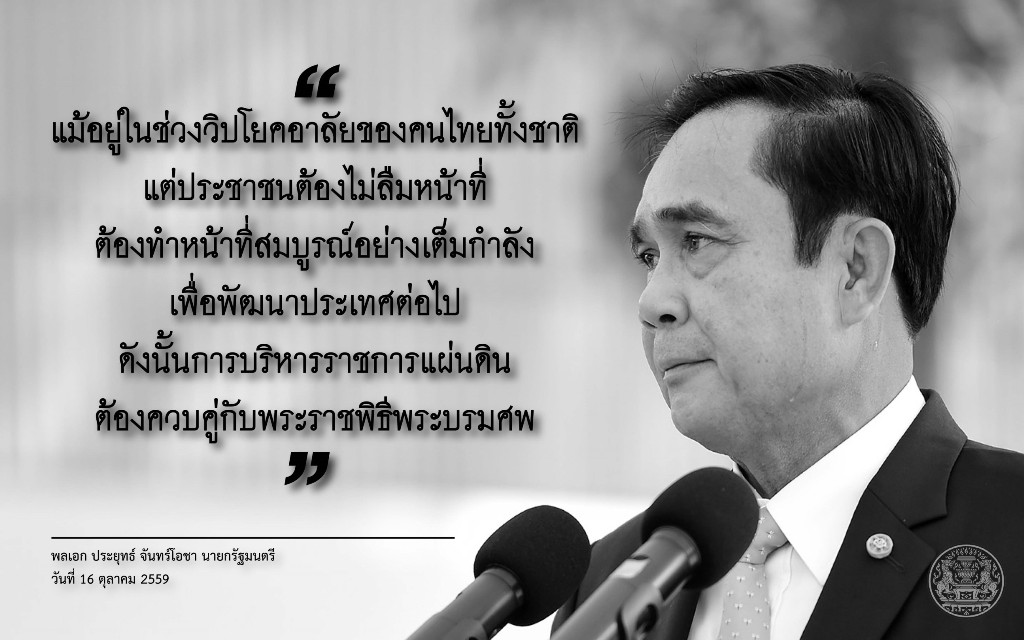 “
แม้อยู่ในช่วงวิปโยคอาลัยของคนไทยทั้งชาติ
แต่ประชาชนต้องไม่ลืมหน้าที่
ต้องทำหน้าที่สมบูรณ์อย่างเต็มกำลัง
เพื่อพัฒนาประเทศต่อไป
ดังนั้นการบริหารราชการแผ่นดิน
ต้องควบคู่กับพระราชพิธีพระบรมศพ
”

พลเอก ประยุทธ์ จันทร์โอชา นายกรัฐมนตรี
วันที่ 16 ตุลาคม 2559