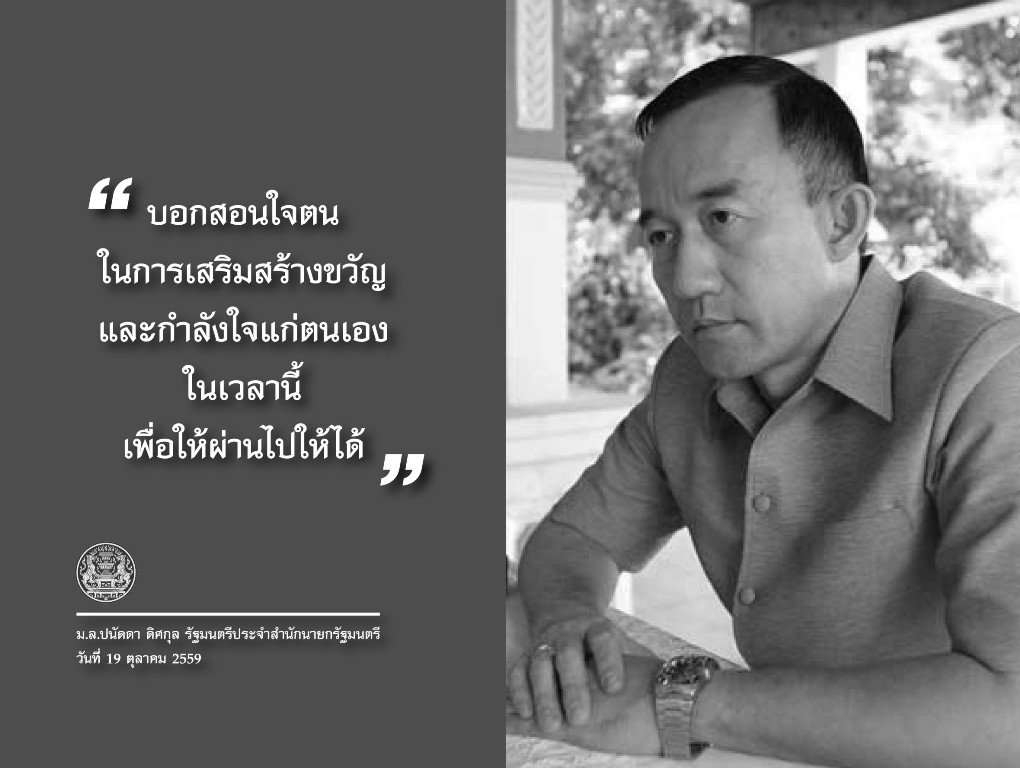 “ บอกสอนใจตน
ในการเสริมสร้างขวัญ
และกำลังใจแก่ตนเอง
ในเวลานี้
เพื่อให้ผ่านไปให้ได้ ”

ม.ล.ปนัดดา ดิศกุล รัฐมนตรีประจำสำนักนายกรัฐมนตรี
วันที่ 19 ตุลาคม 2559