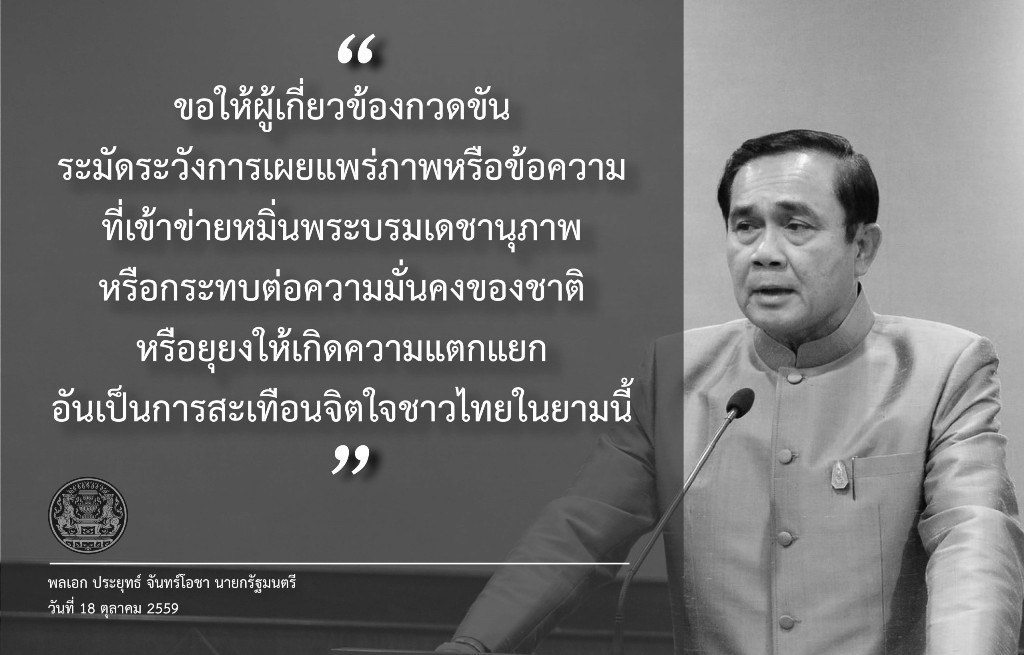 “
ขอให้ผู้เกี่ยวข้องกวดขัน
ระมัดระวังการเผยแพร่ภาพหรือข้อความ
ที่เข้าข่ายหมิ่นพระบรมเดชานุภาพ
หรือกระทบต่อความมั่นคงของชาติ
หรือยุยงให้เกิดความแตกแยก
อันเป็นการสะเทือนจิตใจชาวไทยในยามนี้
”

พลเอก ประยุทธ์ จันทร์โอชา นายกรัฐมนตรี
วันที่ 18 ตุลาคม 2559