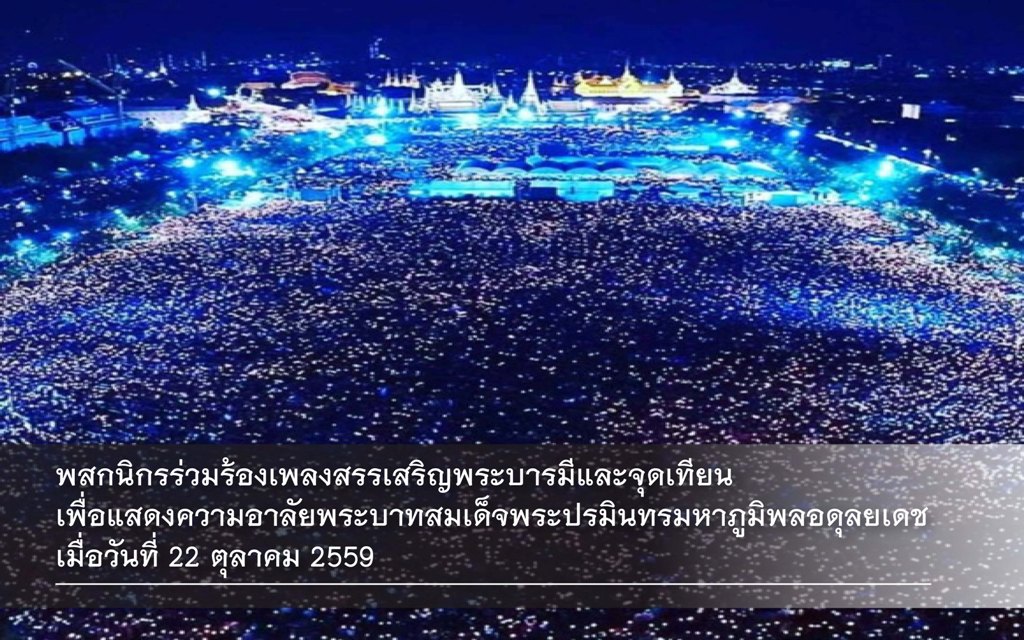 พสกนิกรร่วมร้องเพลงสรรเสริญพระบารมีและจุดเทียน เพื่อแสดงความอาลัยพระบาทสมเด็จพระปรมินทรมหาภูมิพลอดุลยเดช เมื่อวันที่ 22 ตุลาคม 2559