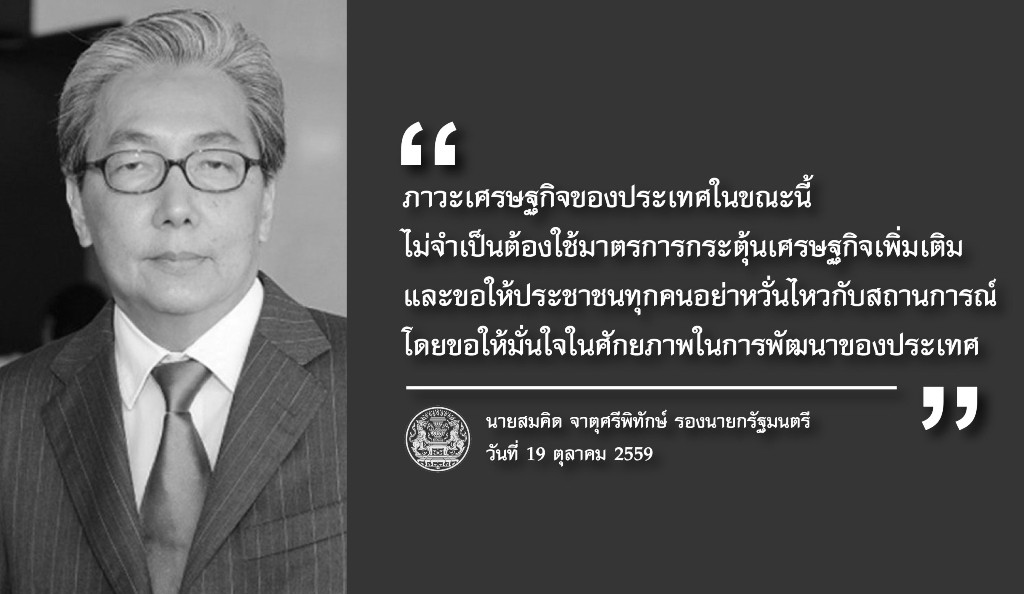 “

ภาวะเศรษฐกิจของประเทศในขณะนี้ ไม่จำเป็นต้องใช้มาตรการกระตุ้นเศรษฐกิจเพิ่มเติม และขอให้ประชาชนทุกคนอย่าหวั่นไหวกับสถานการณ์ โดยขอให้มั่นใจในศักยภาพในการพัฒนาของประเทศ

”

นายสมคิด จาตุศรีพิทักษ์ รองนายกรัฐมนตรี
วันที่ 19 ตุลาคม 2559