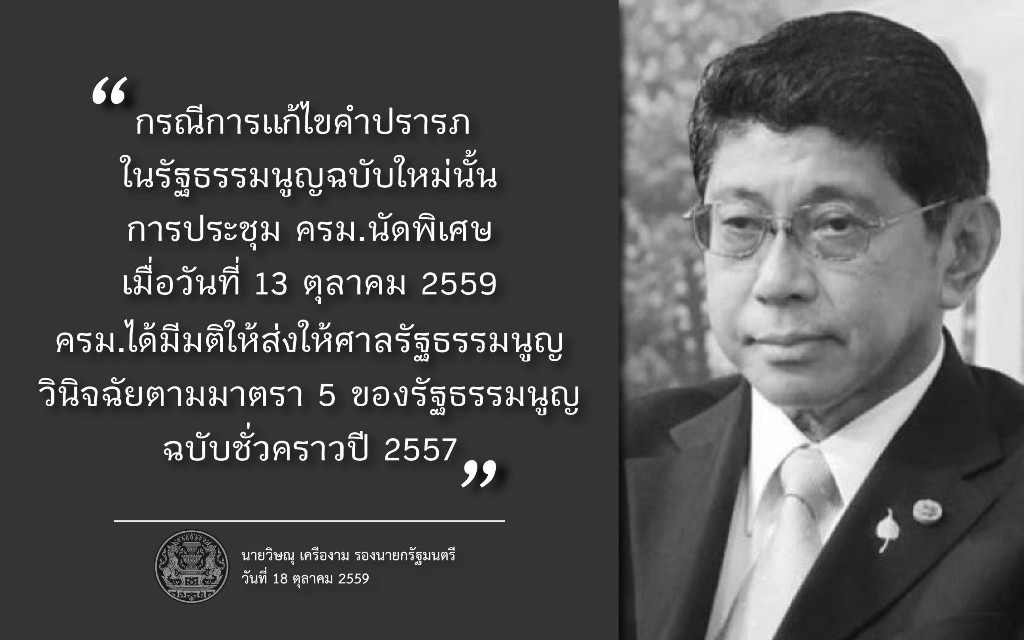 “กรณีการแก้ไขคำปรารภ ในรัฐธรรมนูญฉบับใหม่นั้น การประชุม ครม.นัดพิเศษ เมื่อวันที่ 13 ตุลาคม 2559 ครม.ได้มีมติให้ส่งให้ศาลรัฐธรรมนูญ วินิจฉัยตามมาตรา 5 ของรัฐธรรมนูญ ฉบับชั่วคราวปี 2557”

นายวิษณุ เครืองาม รองนายกรัฐมนตรี
วันที่ 18 ตุลาคม 2559