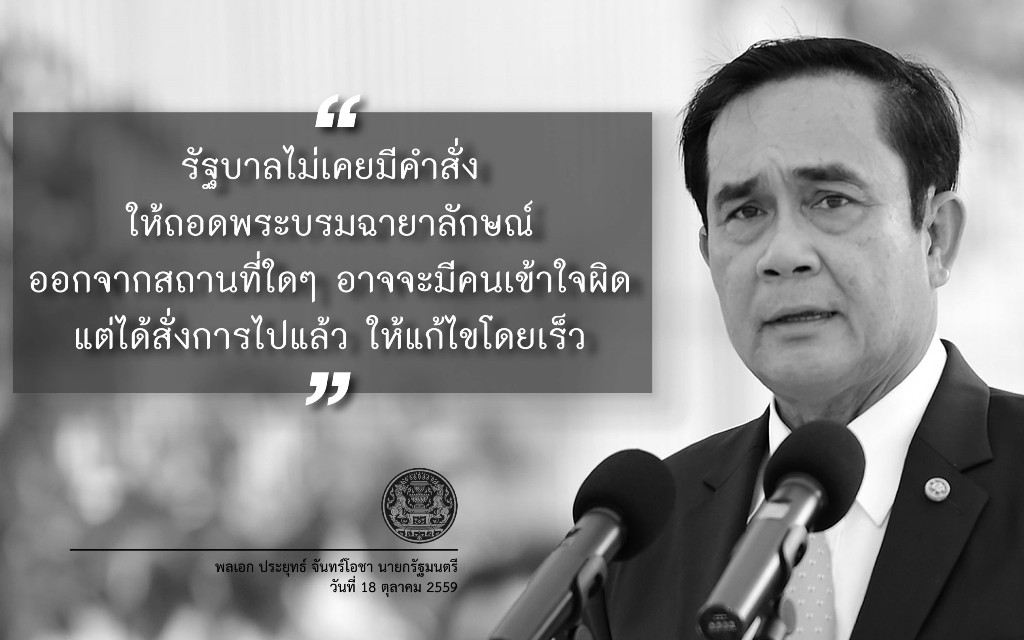 “

รัฐบาลไม่เคยมีคำสั่ง
ให้ถอดพระบรมฉายาลักษณ์
ออกจากสถานที่ใดๆ อาจจะมีคนเข้าใจผิด
แต่ได้สั่งการไปแล้ว ให้แก้ไขโดยเร็ว

”

พลเอก ประยุทธ์ จันทร์โอชา นายกรัฐมนตรี
วันที่ 18 ตุลาคม 2559