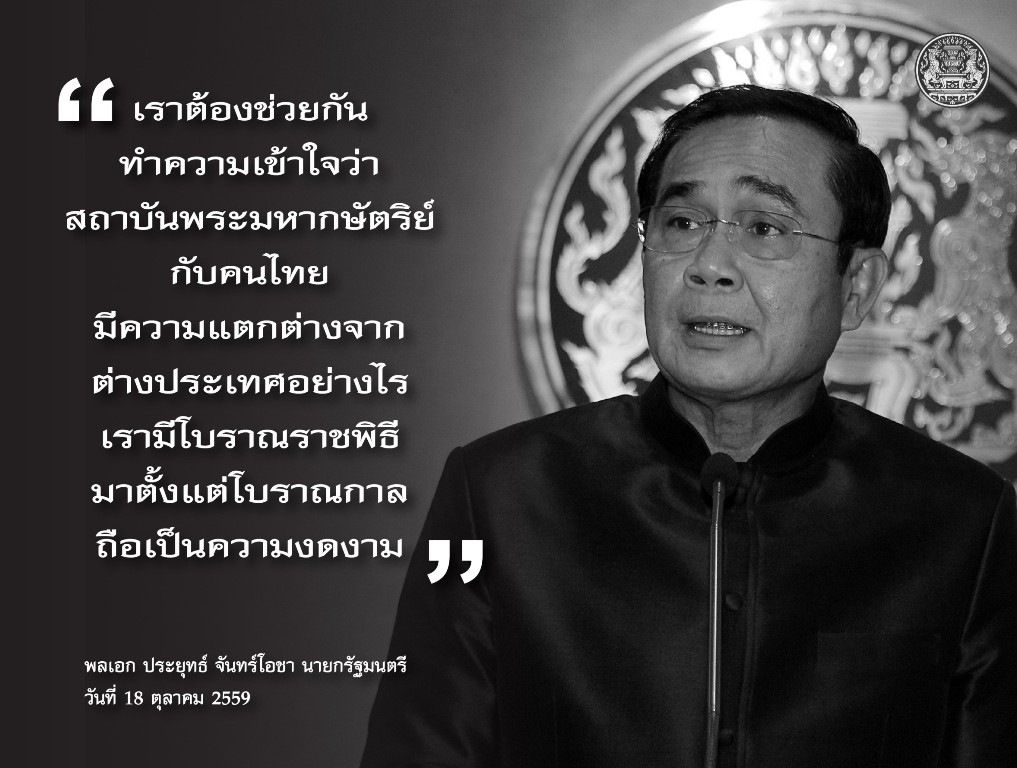 “ เราต้องช่วยกัน
ทำความเข้าใจว่า
สถาบันพระมหากษัตริย์
กับคนไทย
มีความแตกต่างจาก
ต่างประเทศอย่างไร
เรามีโบราณราชพิธี
มาตั้งแต่โบราณกาล
ถือเป็นความงดงาม ”

พลเอก ประยุทธ์ จันทร์โอชา นายกรัฐมนตรี
วันที่ 18 ตุลาคม 2559