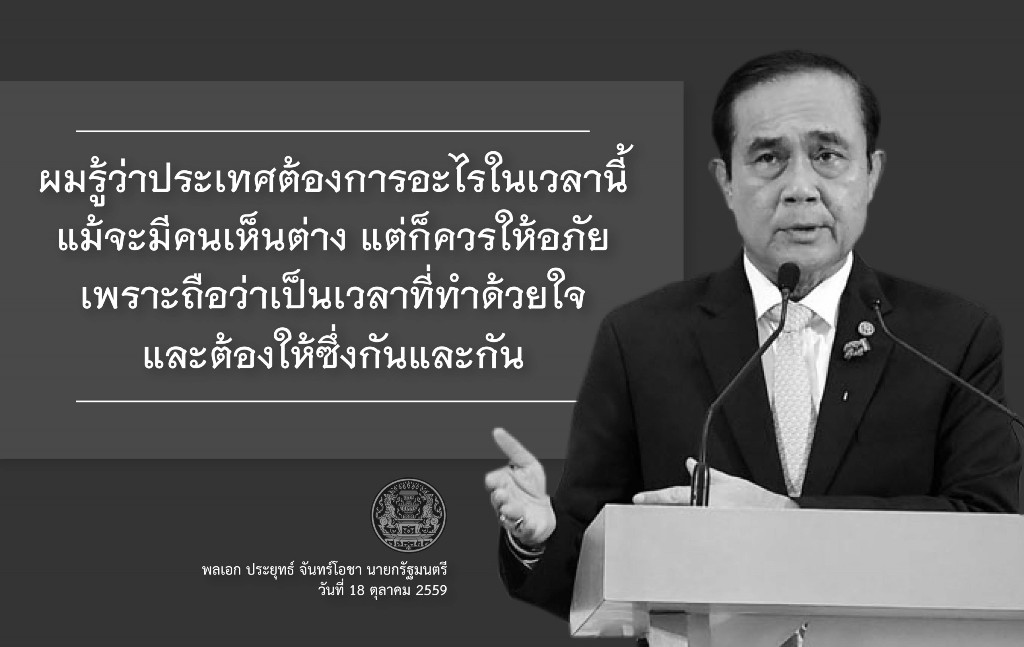 ผมรู้ว่าประเทศต้องการอะไรในเวลานี้
แม้จะมีคนเห็นต่าง แต่ก็ควรให้อภัย
เพราะถือว่าเป็นเวลาที่ทำด้วยใจ
และต้องให้ซึ่งกันและกัน

พลเอก ประยุทธ์ จันทร์โอชา นายกรัฐมนตรี
วันที่ 18 ตุลาคม 2559