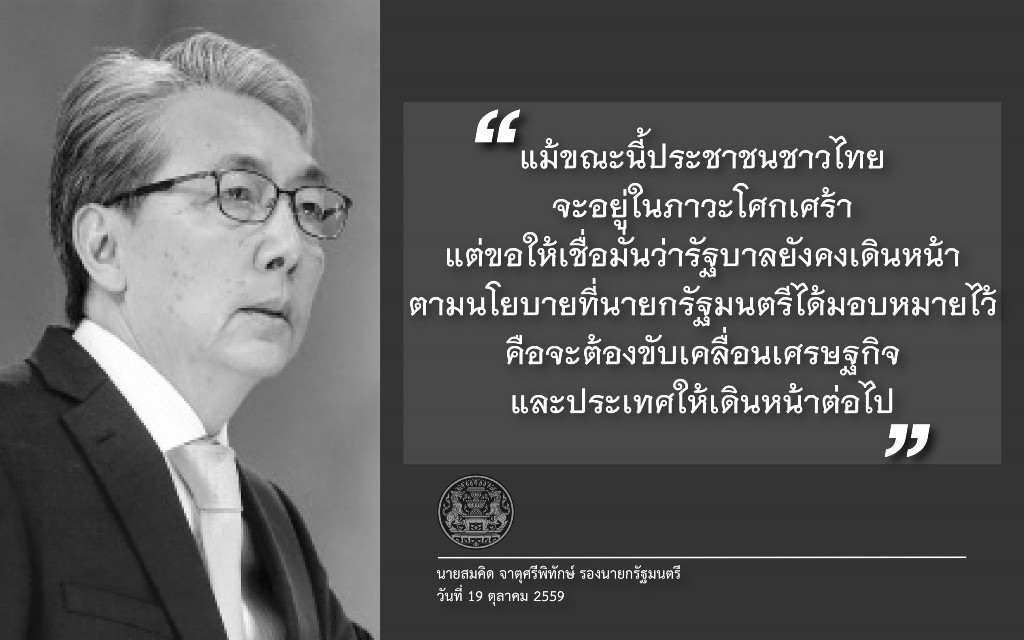 “ แม้ขณะนี้ประชาชนชาวไทย จะอยู่ในภาวะโศกเศร้า แต่ขอให้เชื่อมั่นว่ารัฐบาลยังคงเดินหน้า ตามนโยบายที่นายกรัฐมนตรีได้มอบหมายไว้ คือจะต้องขับเคลื่อนเศรษฐกิจ และประเทศให้เดินหน้าต่อไป ”

นายสมคิด จาตุศรีพิทักษ์ รองนายกรัฐมนตรี
วันที่ 19 ตุลาคม 2559