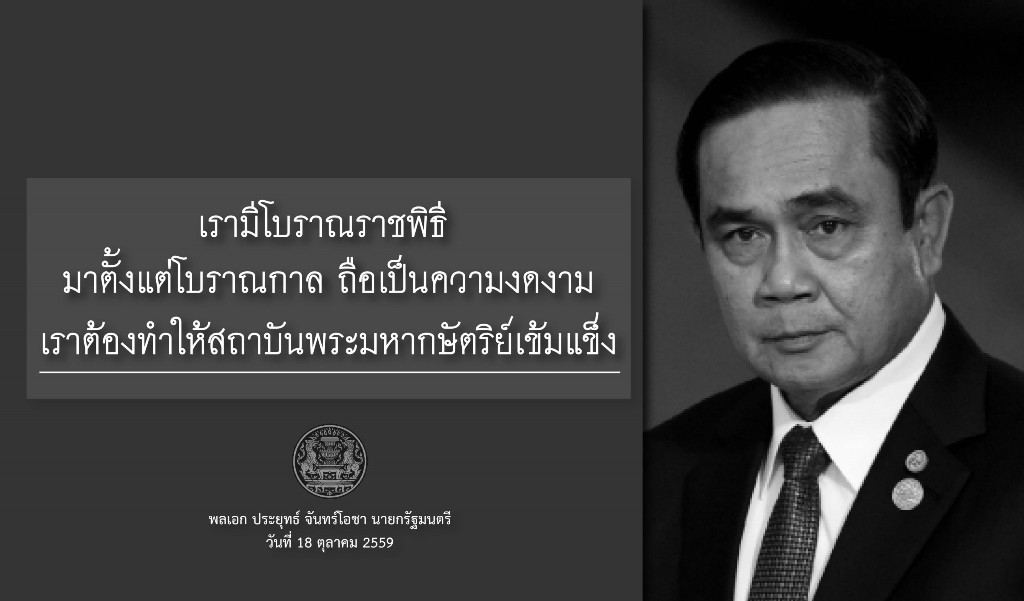 เรามีโบราณราชพิธี
มาตั้งแต่โบราณกาล ถือเป็นความงดงาม
เราต้องทำให้สถาบันพระมหากษัตริย์เข้มแข็ง

พลเอก ประยุทธ์ จันทร์โอชา นายกรัฐมนตรี
วันที่ 18 ตุลาคม 2559