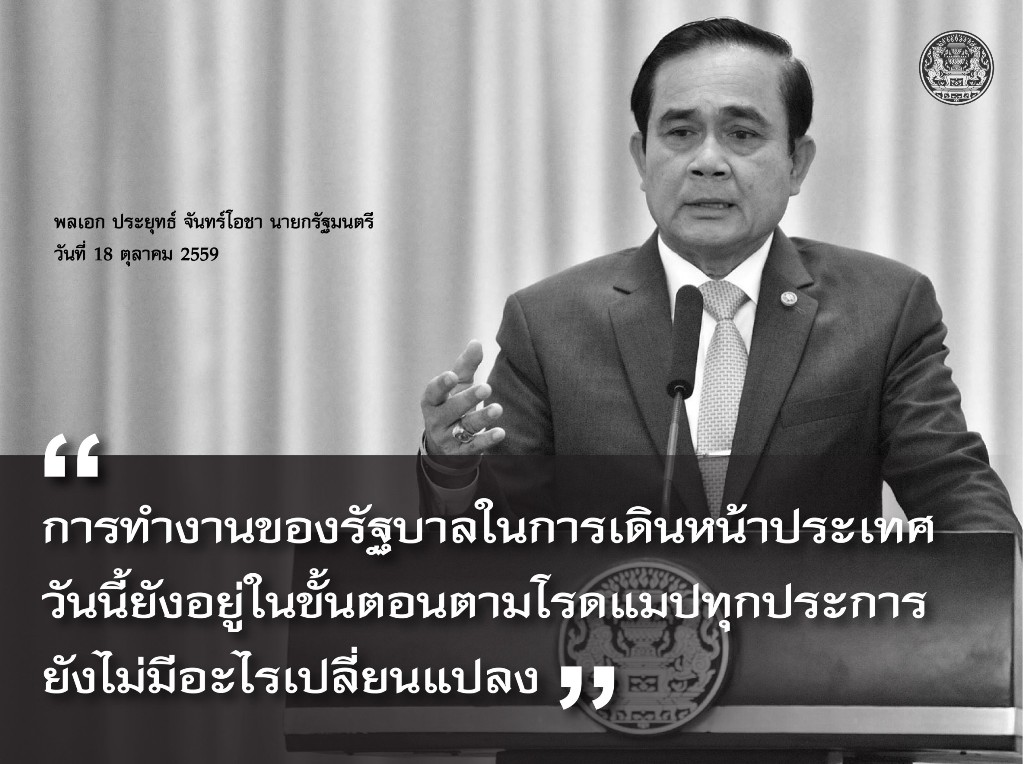 พลเอก ประยุทธ์ จันทร์โอชา นายกรัฐมนตรี
วันที่ 18 ตุลาคม 2559

“

การทำงานของรัฐบาลในการเดินหน้าประเทศ วันนี้ยังอยู่ในขั้นตอนตามโรดแมปทุกประการ ยังไม่มีอะไรเปลี่ยนแปลง ”