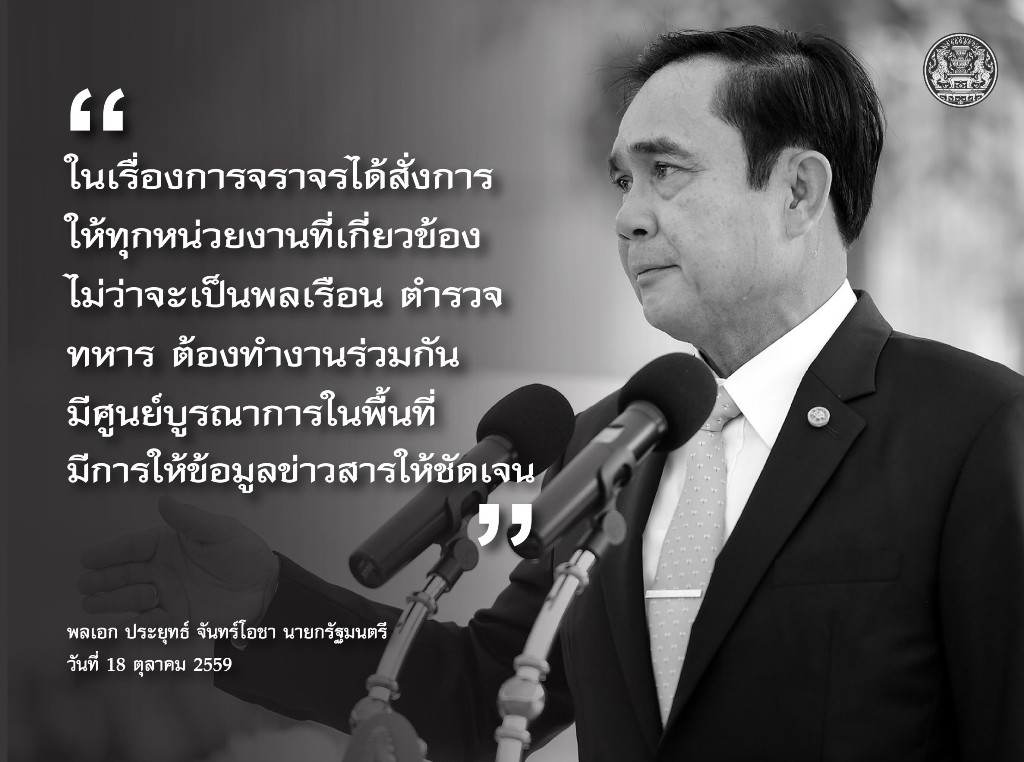 “
ในเรื่องการจราจรได้สั่งการ ให้ทุกหน่วยงานที่เกี่ยวข้อง ไม่ว่าจะเป็นพลเรือน ตำรวจ ทหาร ต้องทำงานร่วมกัน มีศูนย์บูรณาการในพื้นที่ มีการให้ข้อมูลข่าวสารให้ชัดเจน
”

พลเอก ประยุทธ์ จันทร์โอชา นายกรัฐมนตรี
วันที่ 18 ตุลาคม 2559