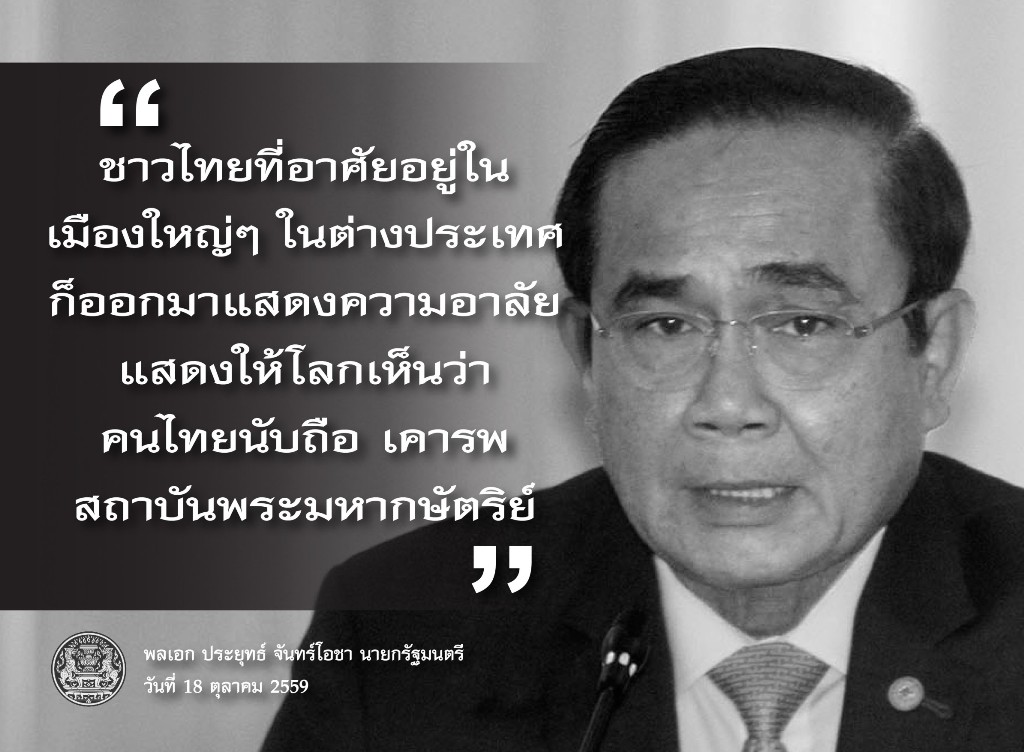 “
ชาวไทยที่อาศัยอยู่ใน
เมืองใหญ่ๆ ในต่างประเทศ
ก็ออกมาแสดงความอาลัย
แสดงให้โลกเห็นว่า
คนไทยนับถือ เคารพ
สถาบันพระมหากษัตริย์
”

พลเอก ประยุทธ์ จันทร์โอชา นายกรัฐมนตรี
วันที่ 18 ตุลาคม 2559