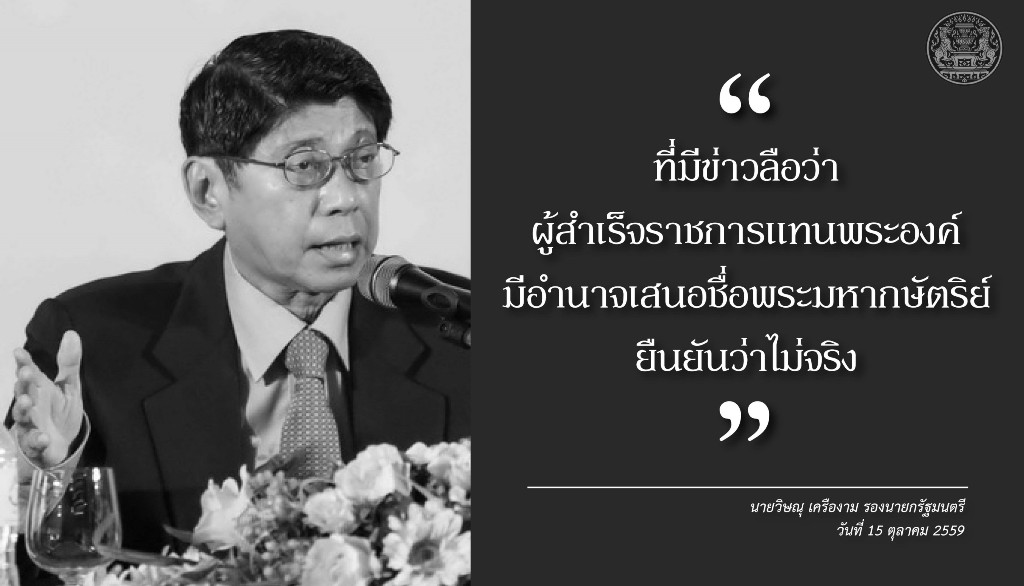 “
ที่มีข่าวลือว่า
ผู้สำเร็จราชการแทนพระองค์
มีอำนาจเสนอชื่อพระมหากษัตริย์
ยืนยันว่าไม่จริง
”

นายวิษณุ เครืองาม รองนายกรัฐมนตรี
วันที่ 15 ตุลาคม 2559