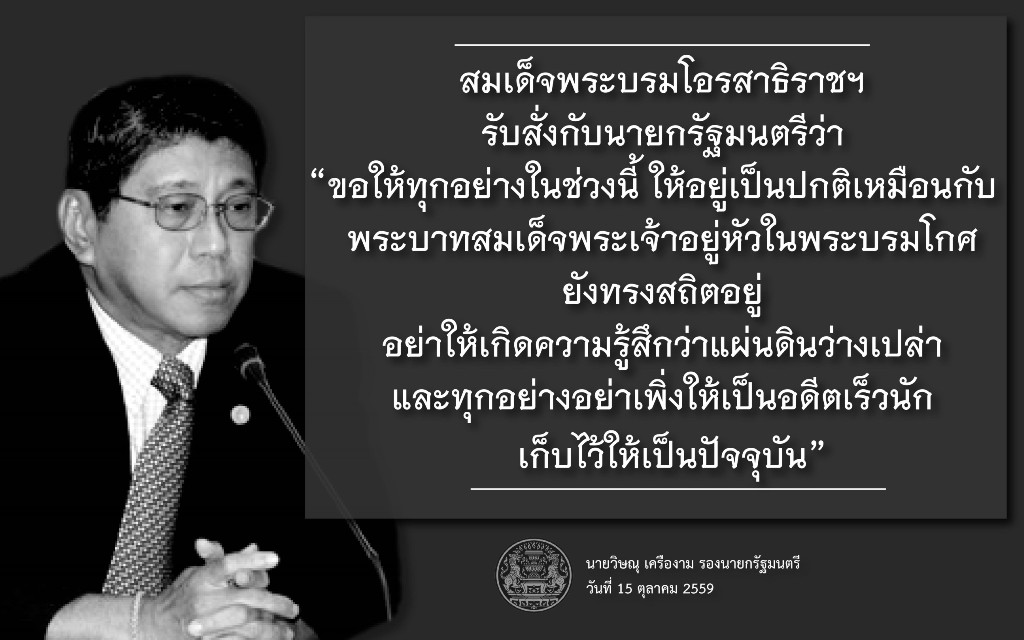 สมเด็จพระบรมโอรสาธิราชฯ
รับสั่งกับนายกรัฐมนตรีว่า
“ขอให้ทุกอย่างในช่วงนี้ ให้อยู่เป็นปกติเหมือนกับ
พระบาทสมเด็จพระเจ้าอยู่หัวในพระบรมโกศ
ยังทรงสถิตอยู่
อย่าให้เกิดความรู้สึกว่าแผ่นดินว่างเปล่า
และทุกอย่างอย่าเพิ่งให้เป็นอดีตเร็วนัก
เก็บไว้ให้เป็นปัจจุบัน”

นายวิษณุ เครืองาม รองนายกรัฐมนตรี
วันที่ 15 ตุลาคม 2559