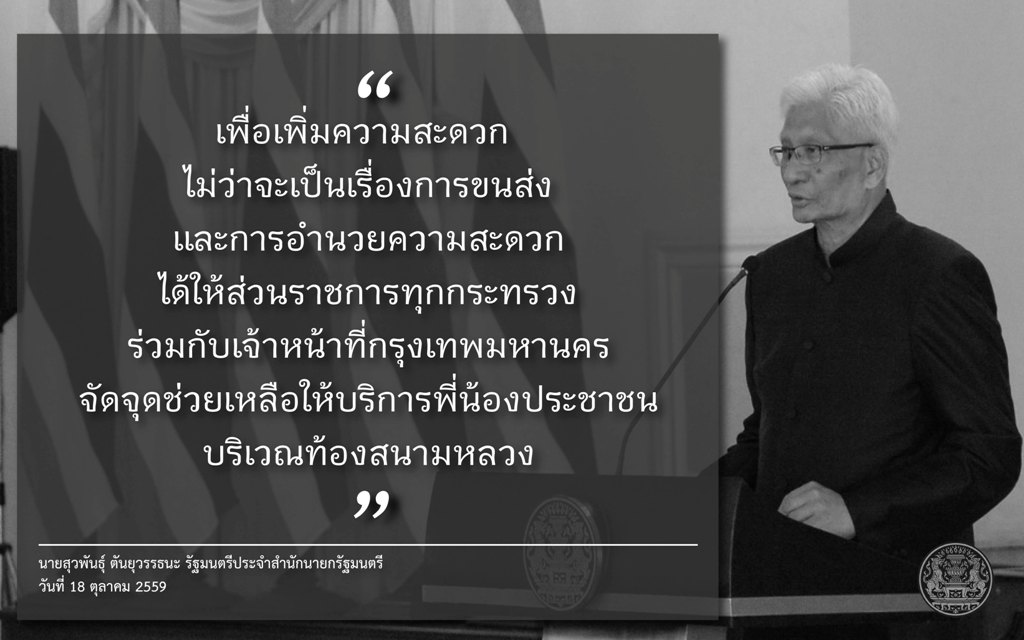 “
เพื่อเพิ่มความสะดวก
ไม่ว่าจะเป็นเรื่องการขนส่ง
และการอำนวยความสะดวก
ได้ให้ส่วนราชการทุกกระทรวง
ร่วมกับเจ้าหน้าที่กรุงเทพมหานคร
จัดจุดช่วยเหลือให้บริการพี่น้องประชาชน
บริเวณท้องสนามหลวง
”

นายสุวพันธุ์ ตันยุวรรธนะ รัฐมนตรีประจำสำนักนายกรัฐมนตรี
วันที่ 18 ตุลาคม 2559