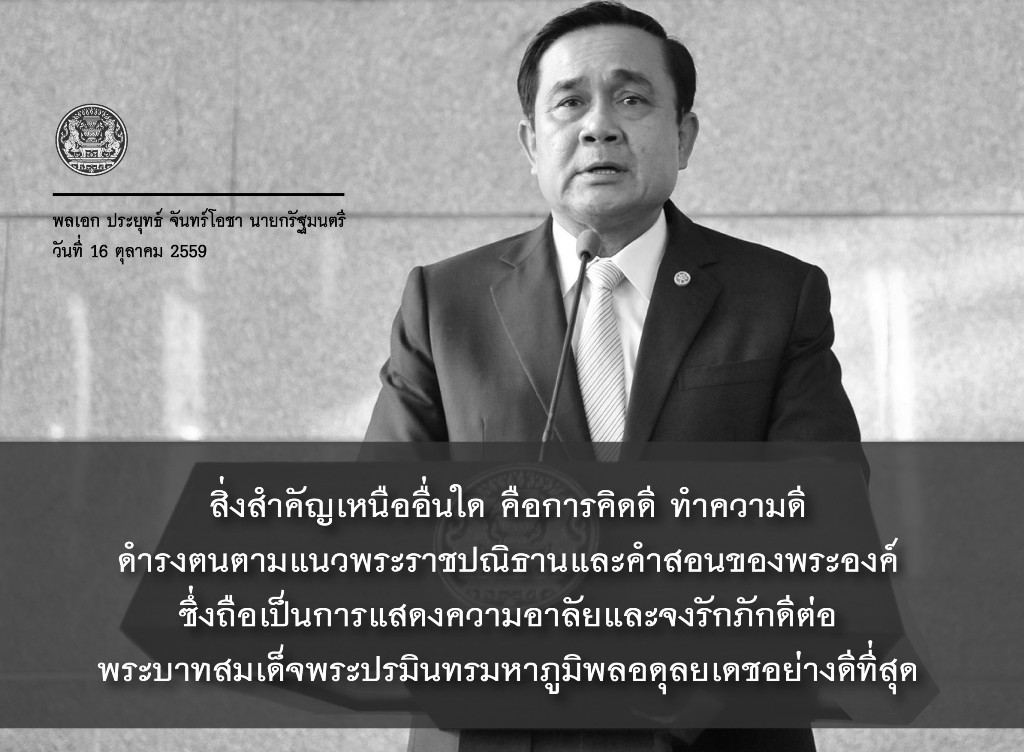 พลเอก ประยุทธ์ จันทร์โอชา นายกรัฐมนตรี
วันที่ 16 ตุลาคม 2559

สิ่งสำคัญเหนืออื่นใด คือการคิดดี ทำความดี ดำรงตนตามแนวพระราชปณิธานและคำสอนของพระองค์ ซึ่งถือเป็นการแสดงความอาลัยและจงรักภักดีต่อ พระบาทสมเด็จพระปรมินทรมหาภูมิพลอดุลยเดชอย่างดีที่สุด