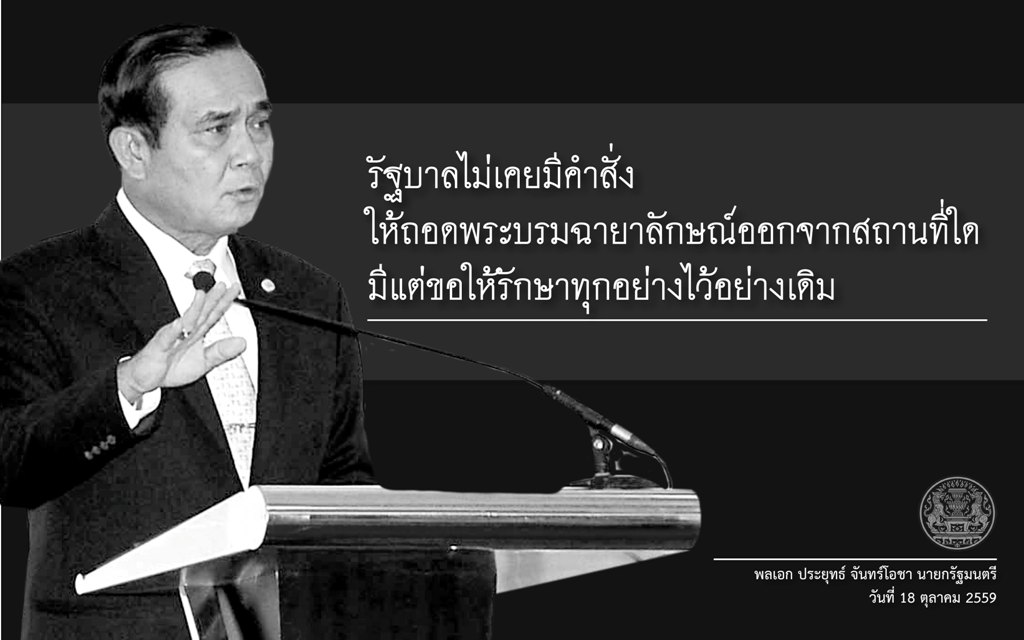 รัฐบาลไม่เคยมีคำสั่ง
ให้ถอดพระบรมฉายาลักษณ์ออกจากสถานที่ใด
มีแต่ขอให้รักษาทุกอย่างไว้อย่างเดิม

พลเอก ประยุทธ์ จันทร์โอชา นายกรัฐมนตรี
วันที่ 18 ตุลาคม 2559