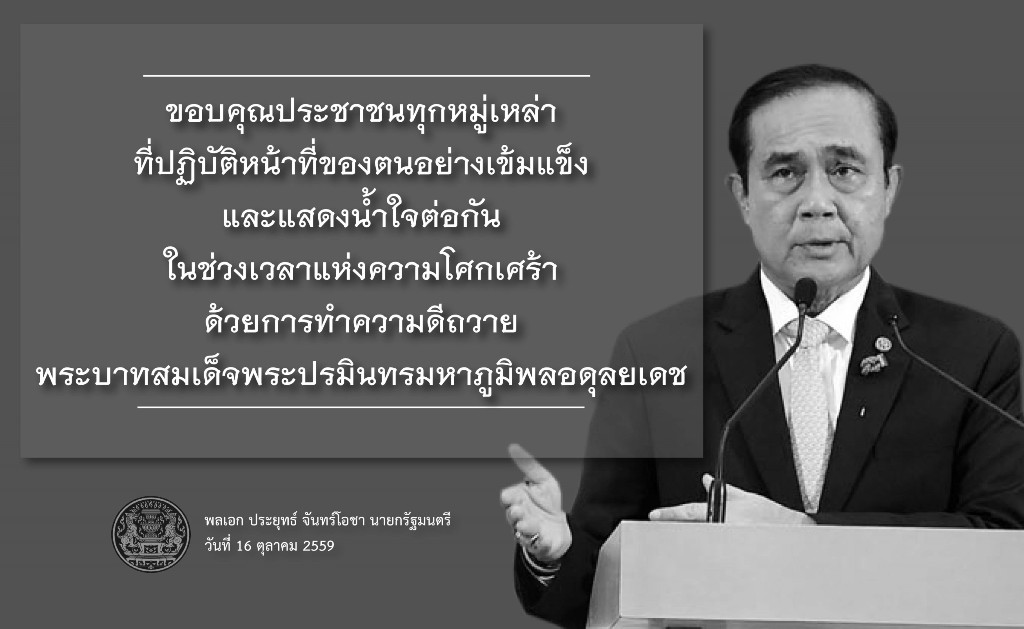 ขอบคุณประชาชนทุกหมู่เหล่า
ที่ปฏิบัติหน้าที่ของตนอย่างเข้มแข็ง
และแสดงน้ำใจต่อกัน
ในช่วงเวลาแห่งความโศกเศร้า
ด้วยการทำความดีถวาย
พระบาทสมเด็จพระปรมินทรมหาภูมิพลอดุลยเดช

พลเอก ประยุทธ์ จันทร์โอชา นายกรัฐมนตรี
วันที่ 16 ตุลาคม 2559