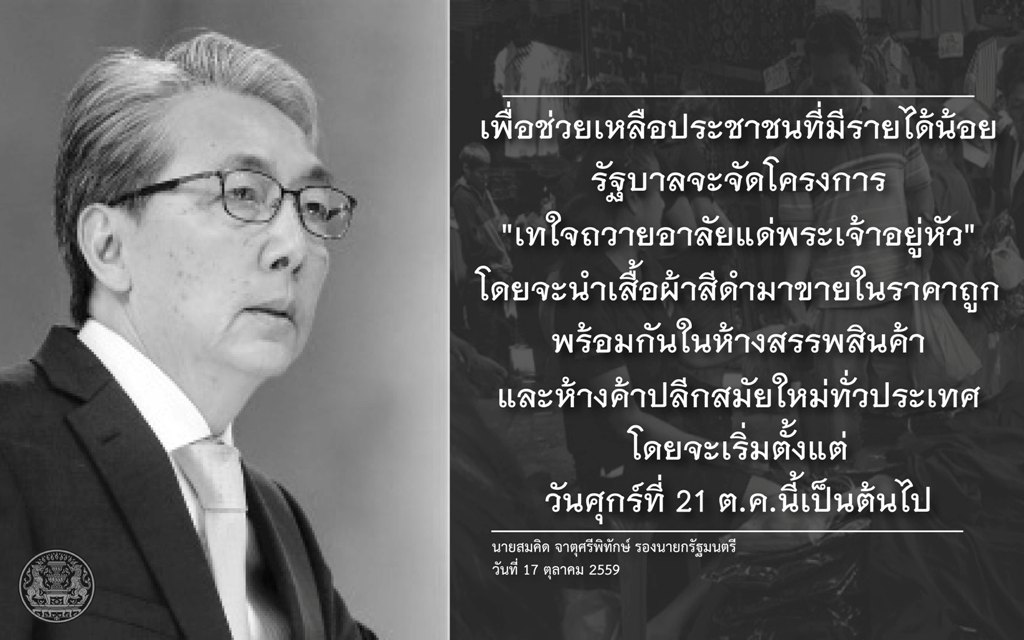 เพื่อช่วยเหลือประชาชนที่มีรายได้น้อย
รัฐบาลจะจัดโครงการ
"เทใจถวายอาลัยแด่พระเจ้าอยู่หัว"
โดยจะนำเสื้อผ้าสีดำมาขายในราคาถูก
พร้อมกันในห้างสรรพสินค้า
และห้างค้าปลีกสมัยใหม่ทั่วประเทศ
โดยจะเริ่มตั้งแต่
วันศุกร์ที่ 21 ต.ค.นี้เป็นต้นไป

นายสมคิด จาตุศรีพิทักษ์ รองนายกรัฐมนตรี
วันที่ 17 ตุลาคม 2559