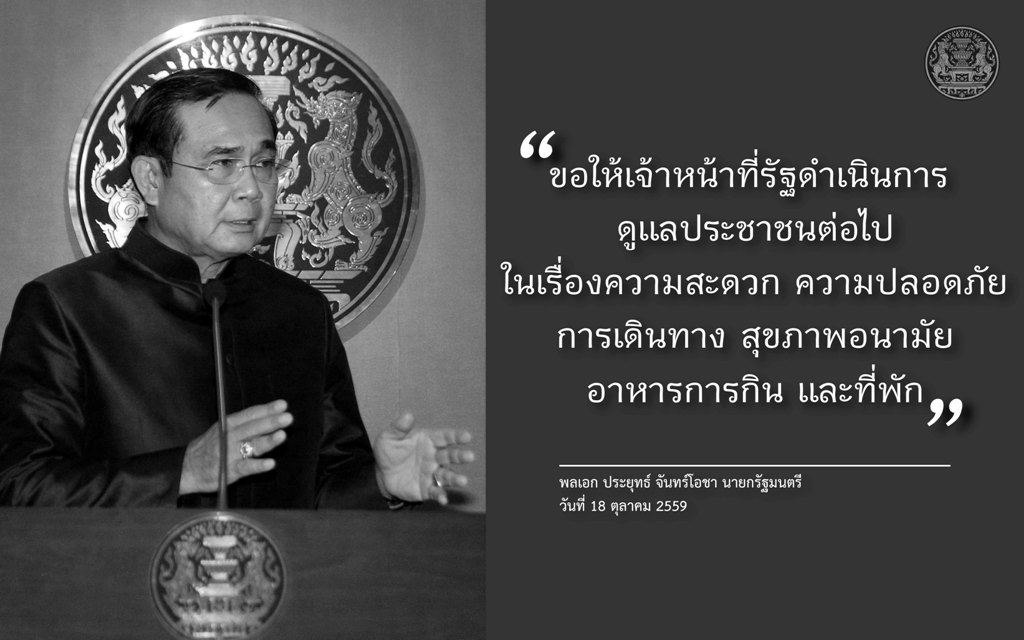 “ขอให้เจ้าหน้าที่รัฐดำเนินการ ดูแลประชาชนต่อไป ในเรื่องความสะดวก ความปลอดภัย การเดินทาง สุขภาพอนามัย อาหารการกิน และที่พัก”

พลเอก ประยุทธ์ จันทร์โอชา นายกรัฐมนตรี
วันที่ 18 ตุลาคม 2559