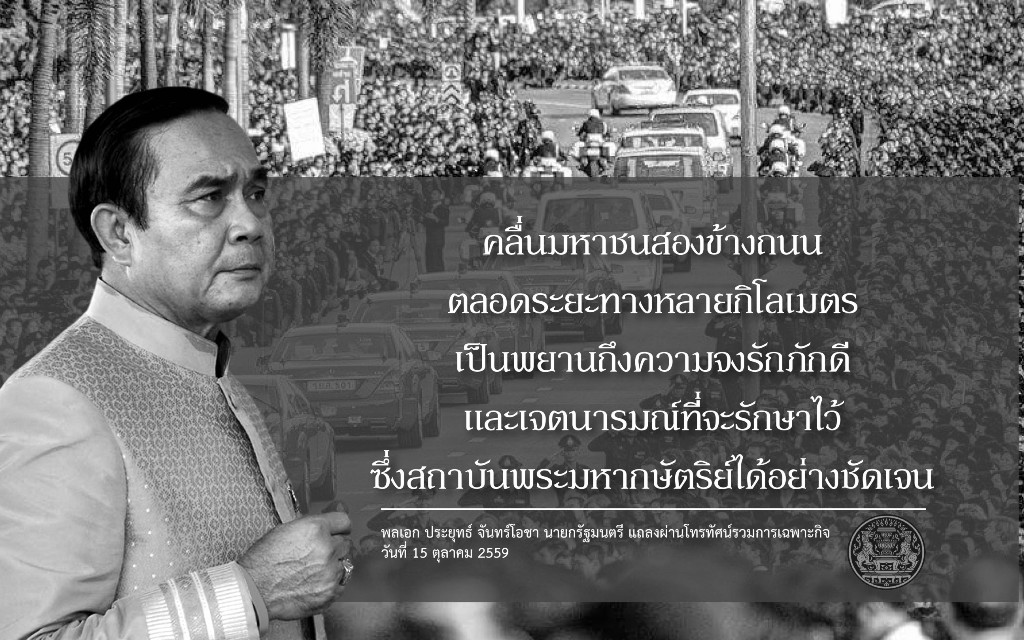 คลื่นมหาชนสองข้างถนน
ตลอดระยะทางหลายกิโลเมตร
เป็นพยานถึงความจงรักภักดี
และเจตนารมณ์ที่จะรักษาไว้
ซึ่งสถาบันพระมหากษัตริย์ได้อย่างชัดเจน

พลเอก ประยุทธ์ จันทร์โอชา นายกรัฐมนตรี แถลงผ่านโทรทัศน์รวมการเฉพาะกิจ
วันที่ 15 ตุลาคม 2559