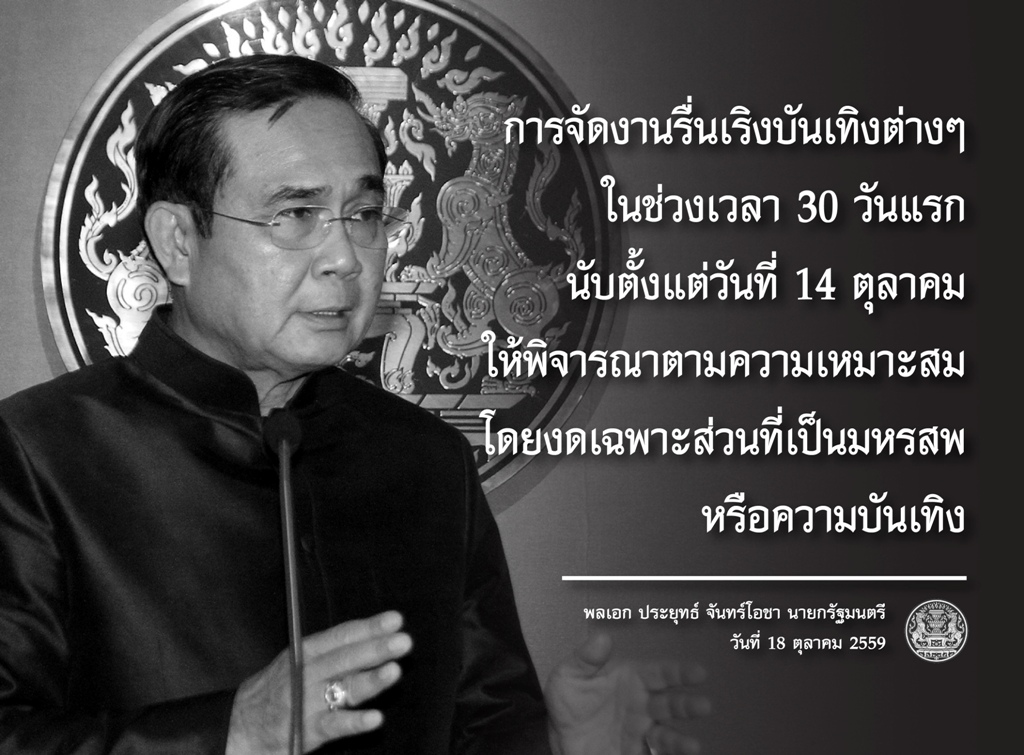 การจัดงานรื่นเริงบันเทิงต่างๆ ในช่วงเวลา 30 วันแรก นับตั้งแต่วันที่ 14 ตุลาคม ให้พิจารณาตามความเหมาะสม โดยงดเฉพาะส่วนที่เป็นมหรสพ หรือความบันเทิง

พลเอก ประยุทธ์ จันทร์โอชา นายกรัฐมนตรี
วันที่ 18 ตุลาคม 2559