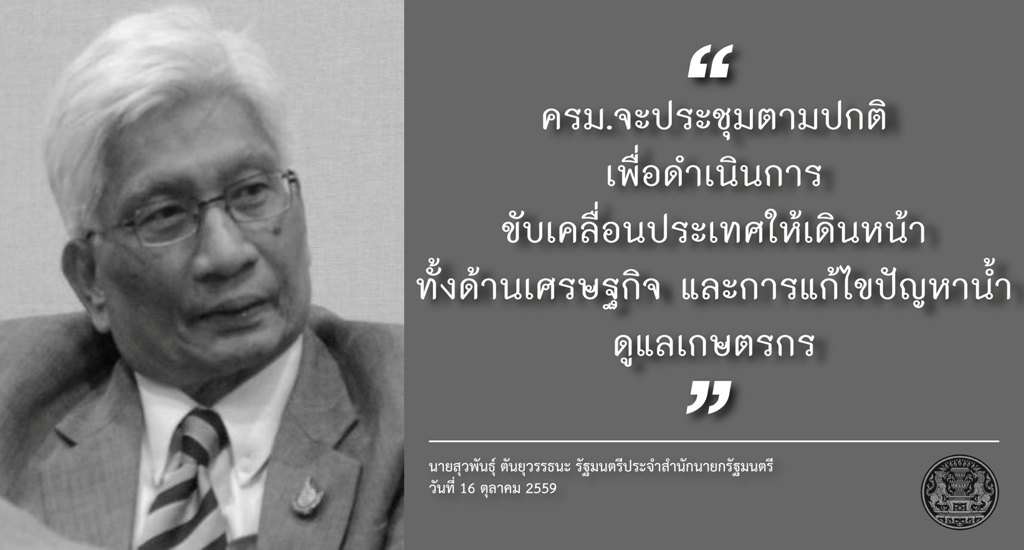 “

ครม.จะประชุมตามปกติ เพื่อดำเนินการ ขับเคลื่อนประเทศให้เดินหน้า ทั้งด้านเศรษฐกิจ และการแก้ไขปัญหาน้ำ ดูแลเกษตรกร

”

นายสุวพันธุ์ ตันยุวรรธนะ รัฐมนตรีประจำสำนักนายกรัฐมนตรี
วันที่ 16 ตุลาคม 2559