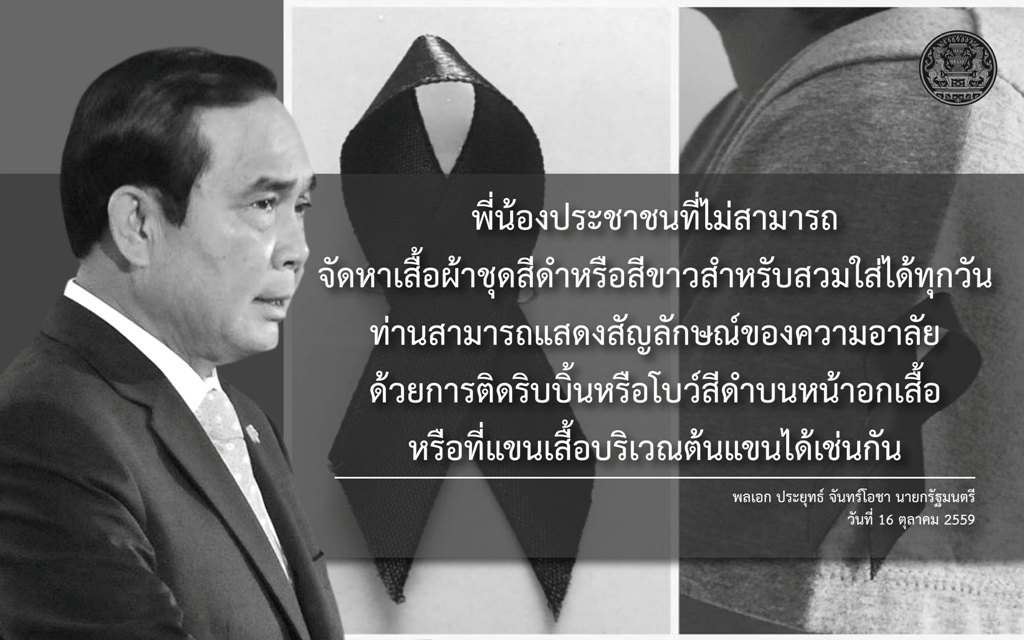 พี่น้องประชาชนที่ไม่สามารถ
จัดหาเสื้อผ้าชุดสีดำหรือสีขาวสำหรับสวมใส่ได้ทุกวัน
ท่านสามารถแสดงสัญลักษณ์ของความอาลัย
ด้วยการติดริบบิ้นหรือโบว์สีดำบนหน้าอกเสื้อ
หรือที่แขนเสื้อบริเวณต้นแขนได้เช่นกัน

พลเอก ประยุทธ์ จันทร์โอชา นายกรัฐมนตรี
วันที่ 16 ตุลาคม 2559