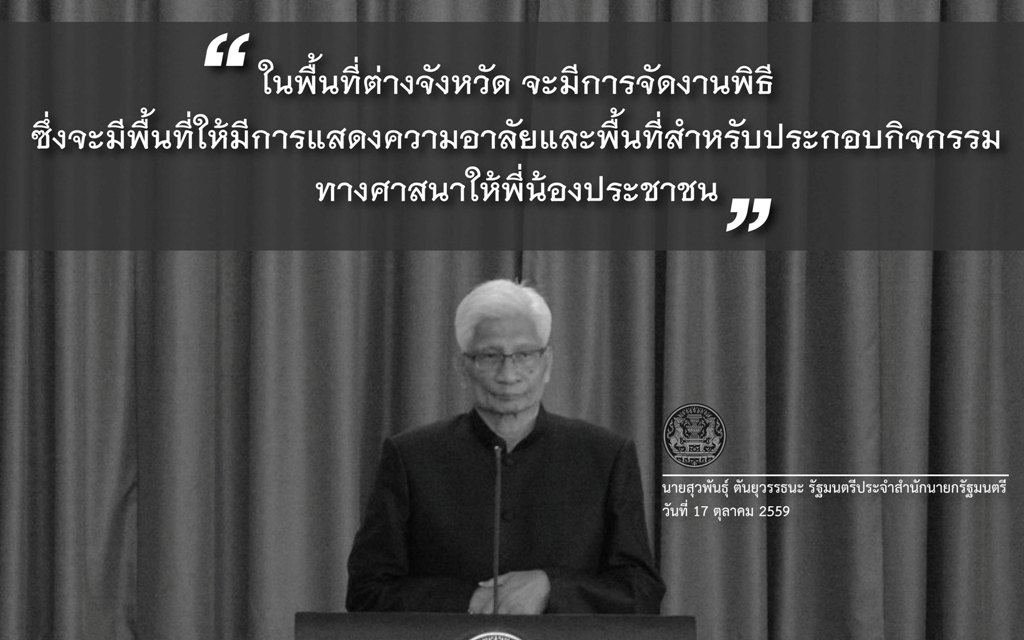 “ ในพื้นที่ต่างจังหวัด จะมีการจัดงานพิธี ซึ่งจะมีพื้นที่ให้มีการแสดงความอาลัยและพื้นที่สำหรับประกอบกิจกรรมทางศาสนาให้พี่น้องประชาชน ”

นายสุวพันธุ์ ตันยุวรรธนะ รัฐมนตรีประจำสำนักนายกรัฐมนตรี
วันที่ 17 ตุลาคม 2559