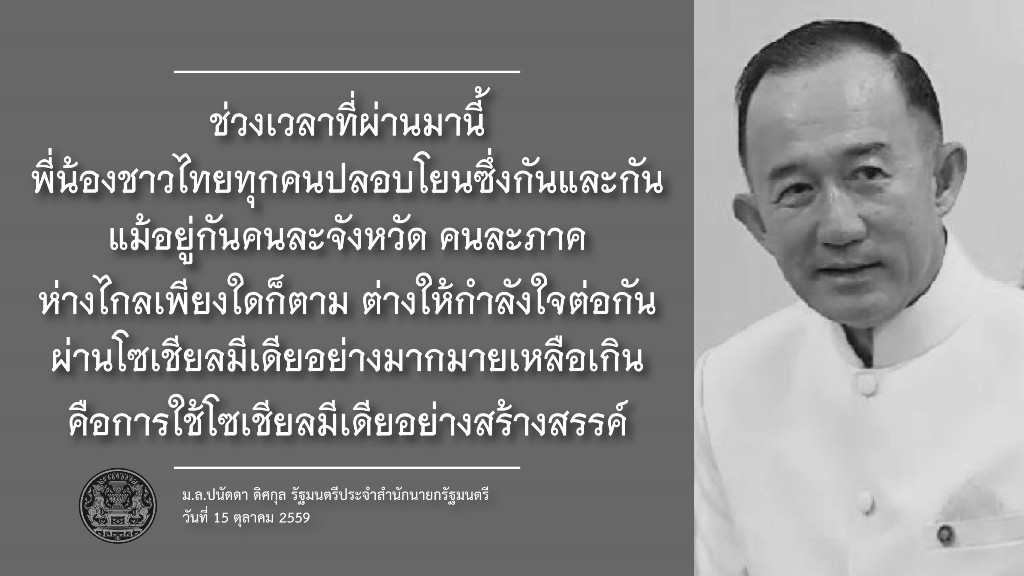 ช่วงเวลาที่ผ่านมานี้
พี่น้องชาวไทยทุกคนปลอบโยนซึ่งกันและกัน
แม้อยู่กันคนละจังหวัด คนละภาค
ห่างไกลเพียงใดก็ตาม ต่างให้กำลังใจต่อกัน
ผ่านโซเชียลมีเดียอย่างมากมายเหลือเกิน
คือการใช้โซเชียลมีเดียอย่างสร้างสรรค์

ม.ล.ปนัดดา ดิศกุล รัฐมนตรีประจำสำนักนายกรัฐมนตรี
วันที่ 15 ตุลาคม 2559